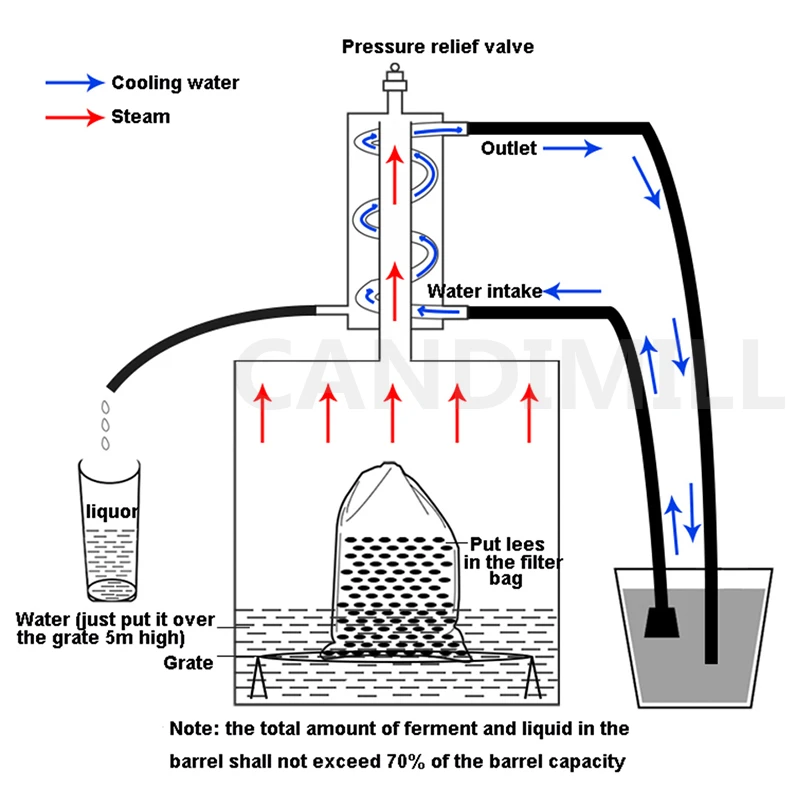 Pressure relief valve

Cooling water

Steam

Outlet

Water intake

CANDIMILL

liquor

Put lees in the filter bag

Water (just put it over the grate 5m high)

Grate

Note: the total amount of ferment and liquid in the barrel shall not exceed 70% of the barrel capacity