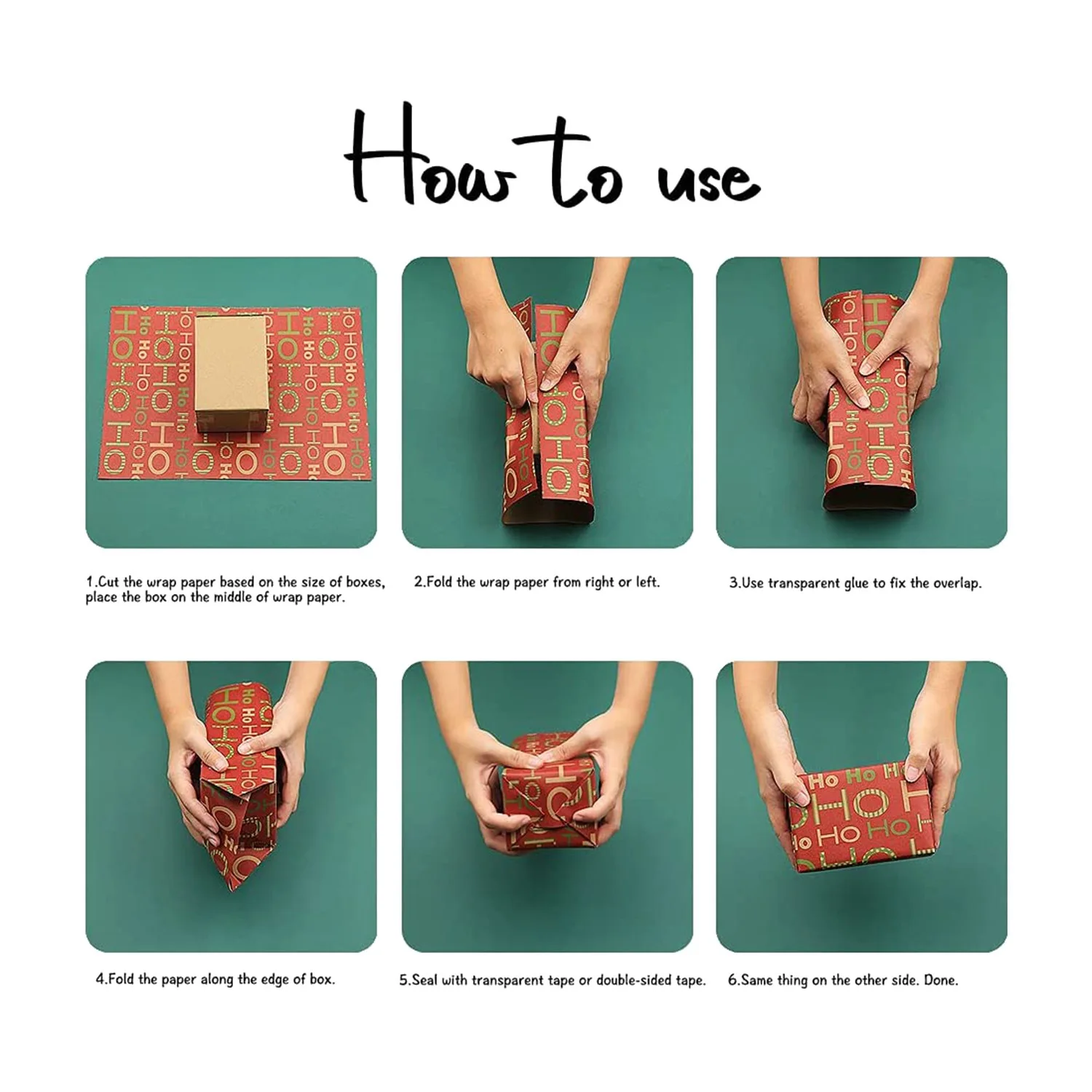 How to use

1.Cut the wrap paper based on the size of boxes, place the box on the middle of wrap paper.

2.Fold the wrap paper from right or left.

3.Use transparent glue to fix the overlap.

4.Fold the paper along the edge of box.

5.Seal with transparent tape or double-sided tape.

6.Same thing on the other side. Done.