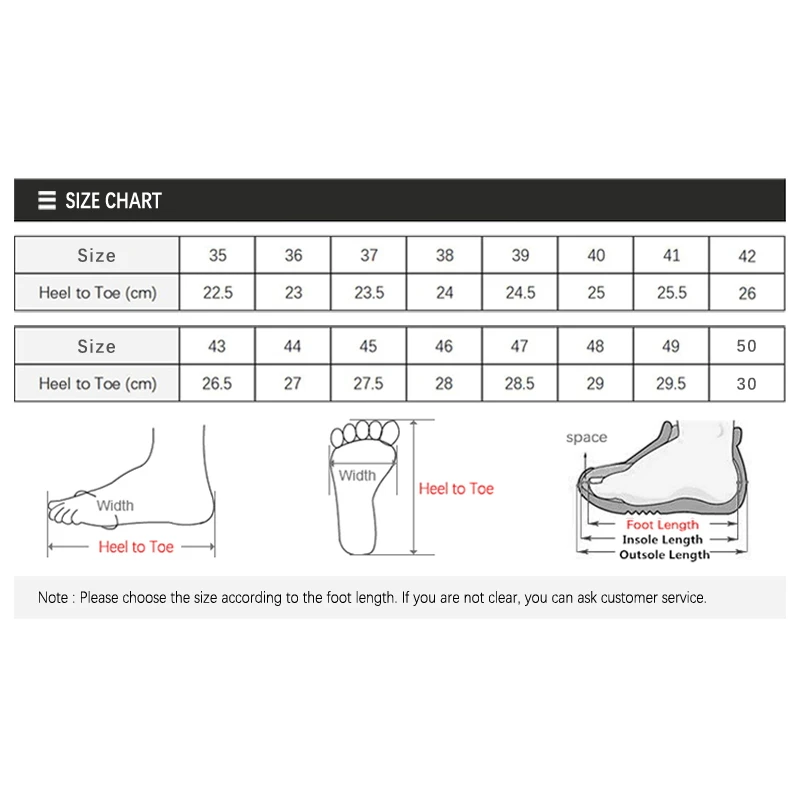 SIZE CHART

| Size | 35 | 36 | 37 | 38 | 39 | 40 | 41 | 42 |
|---|---|---|---|---|---|---|---|---|
| Heel to Toe (cm) | 22.5 | 23 | 23.5 | 24 | 24.5 | 25 | 25.5 | 26 |

| Size | 43 | 44 | 45 | 46 | 47 | 48 | 49 | 50 |
|---|---|---|---|---|---|---|---|---|
| Heel to Toe (cm) | 26.5 | 27 | 27.5 | 28 | 28.5 | 29 | 29.5 | 30 |

Width
Heel to Toe

Width
Heel to Toe

space
Foot Length
Insole Length
Outsole Length

Note : Please choose the size according to the foot length. If you are not clear, you can ask customer service.