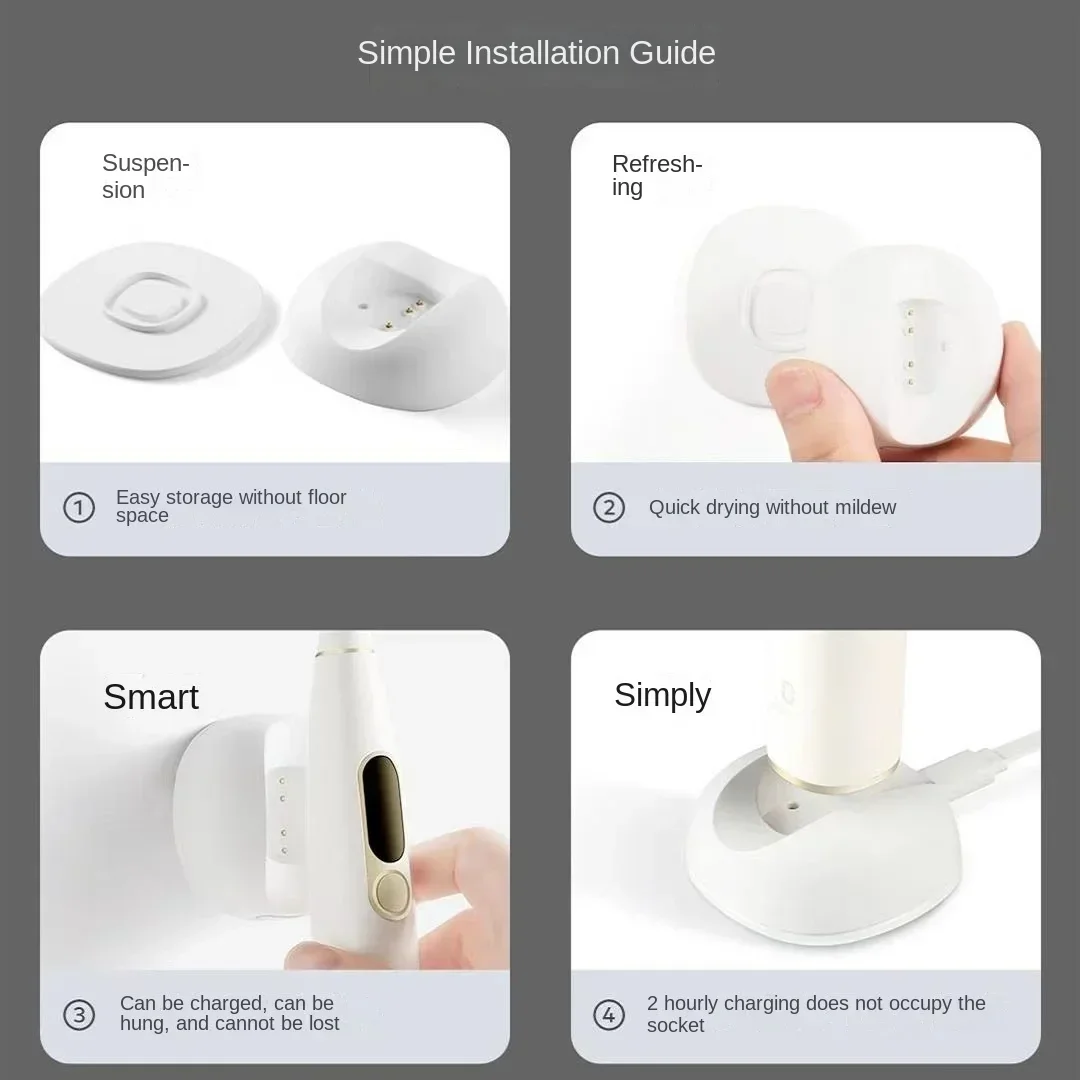 Simple Installation Guide

Suspension

1 Easy storage without floor space

Refreshing

2 Quick drying without mildew

Smart

3 Can be charged, can be hung, and cannot be lost

Simply

4 2 hourly charging does not occupy the socket