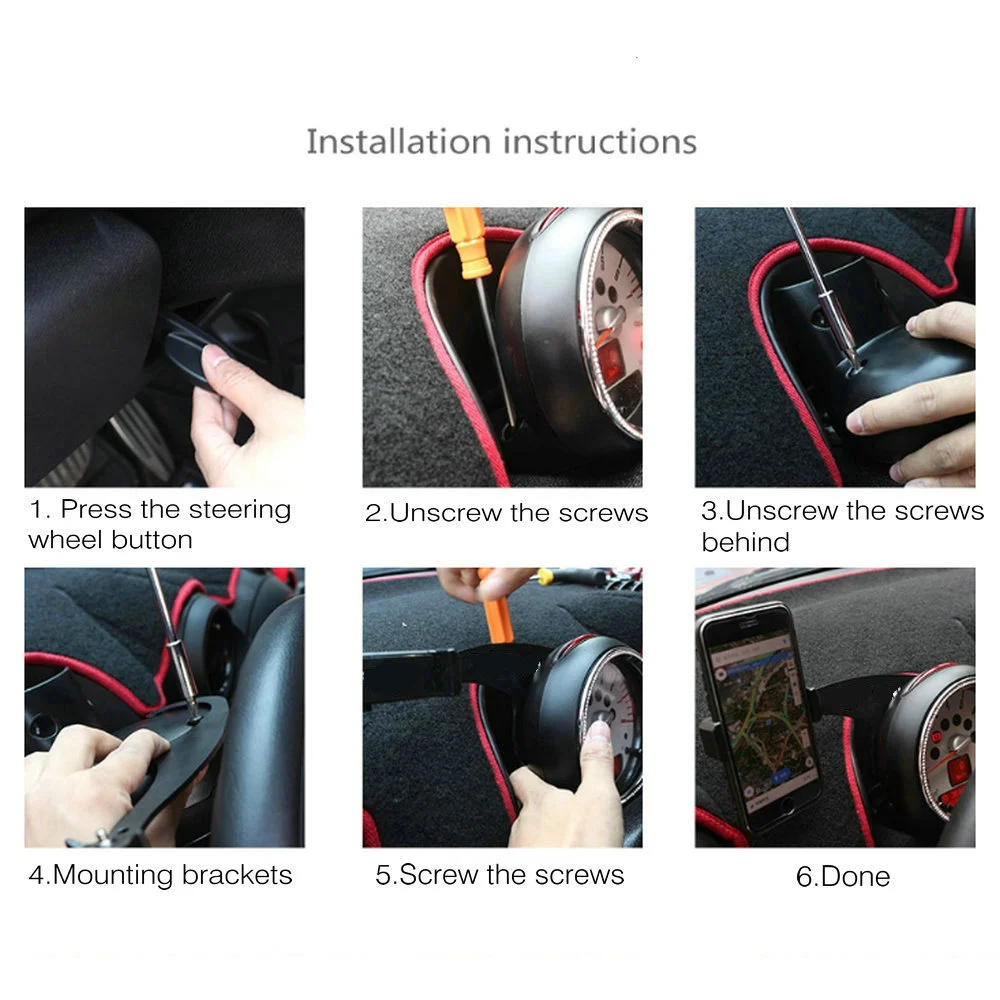 Installation instructions

1. Press the steering wheel button

2.Unscrew the screws

3.Unscrew the screws behind

4.Mounting brackets

5.Screw the screws

6.Done