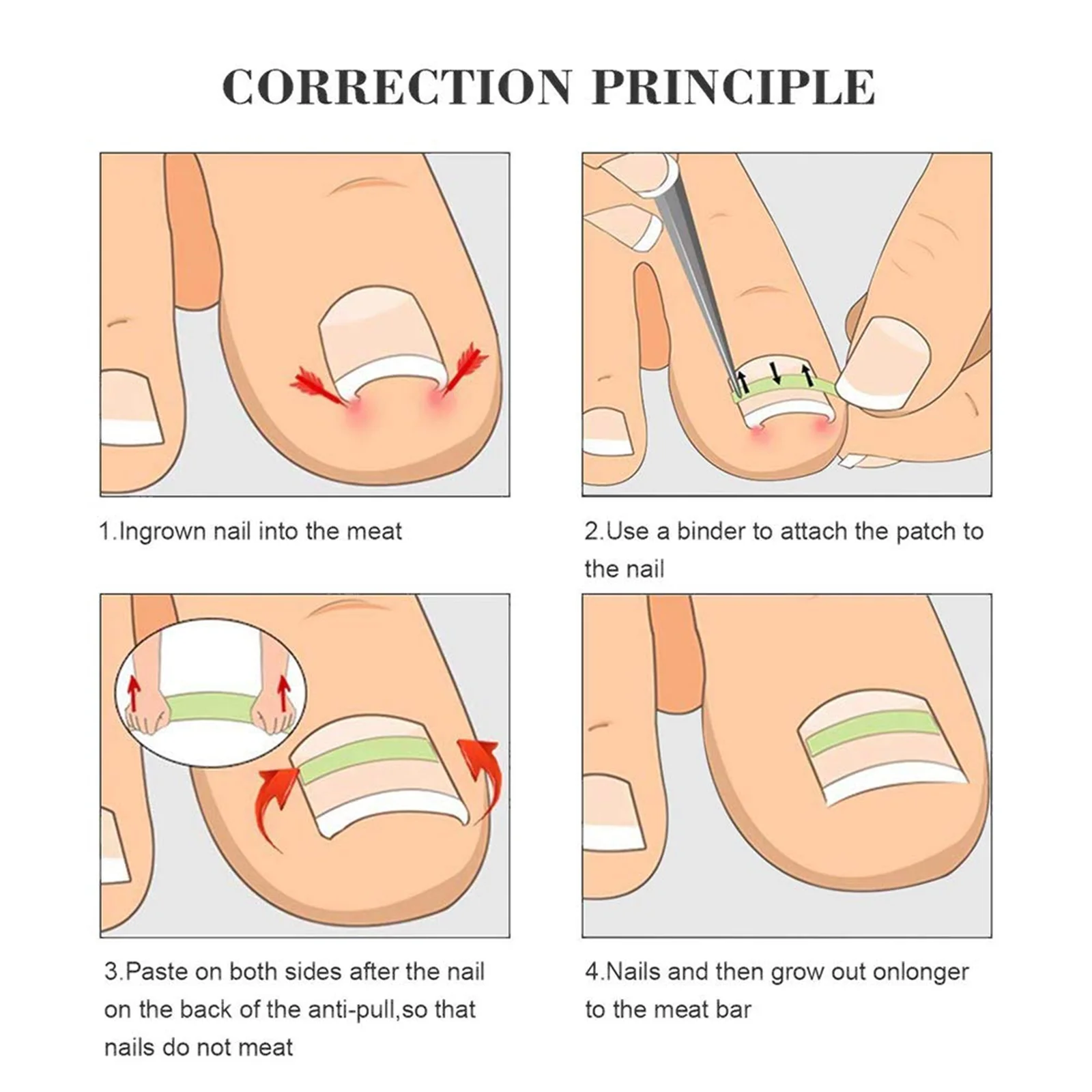 CORRECTION PRINCIPLE

1.Ingrown nail into the meat

2.Use a binder to attach the patch to the nail

3.Paste on both sides after the nail on the back of the anti-pull,so that nails do not meat

4.Nails and then grow out onlonger to the meat bar