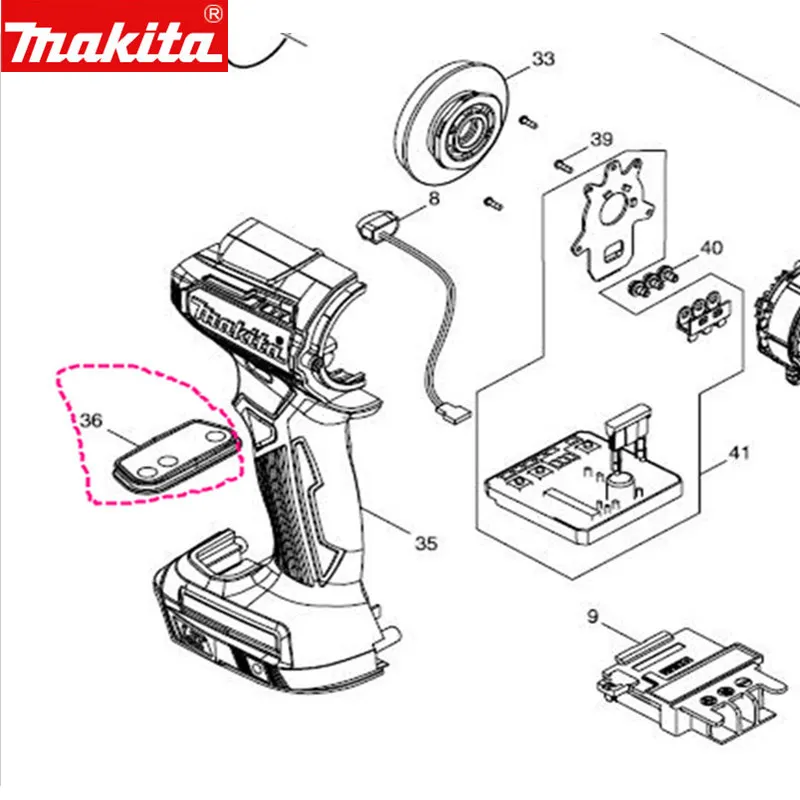 makita®

33

39

8

40

makita

36

41

35

9