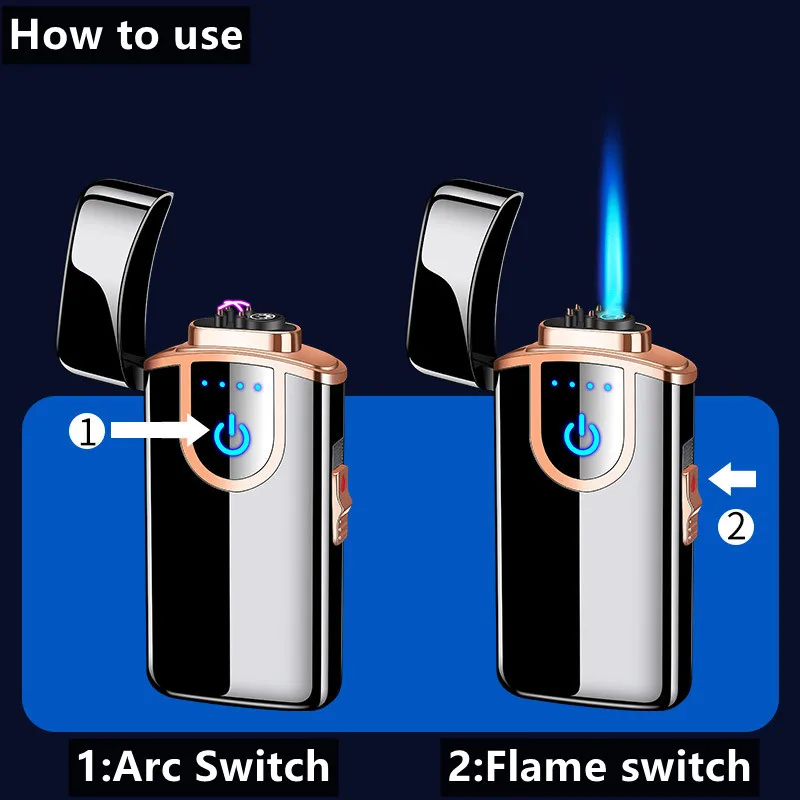 How to use

①

②

1:Arc Switch

2:Flame switch