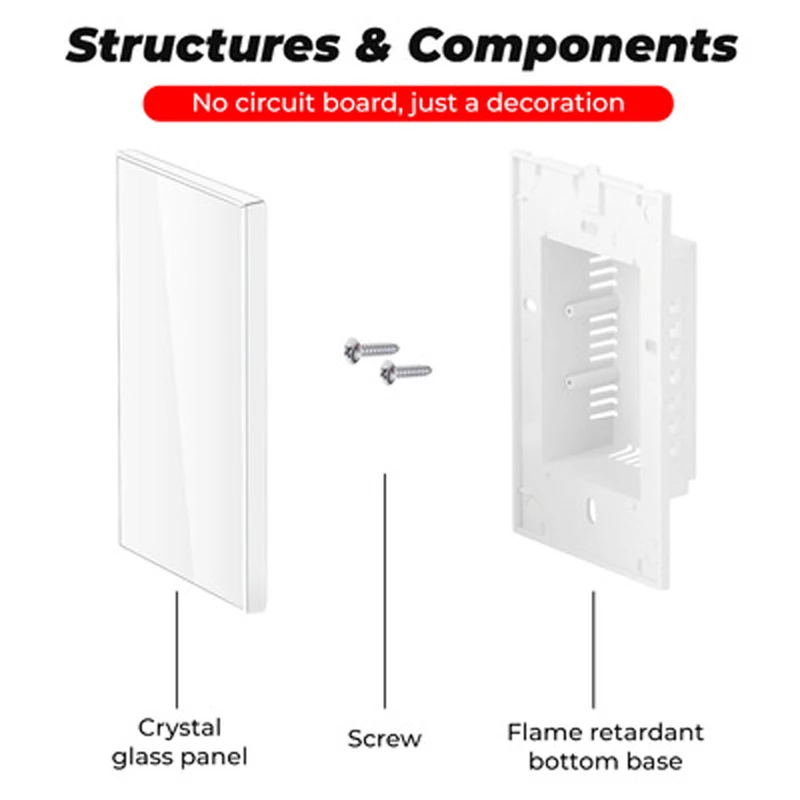 Structures & Components

No circuit board, just a decoration

Crystal glass panel

Screw

Flame retardant bottom base