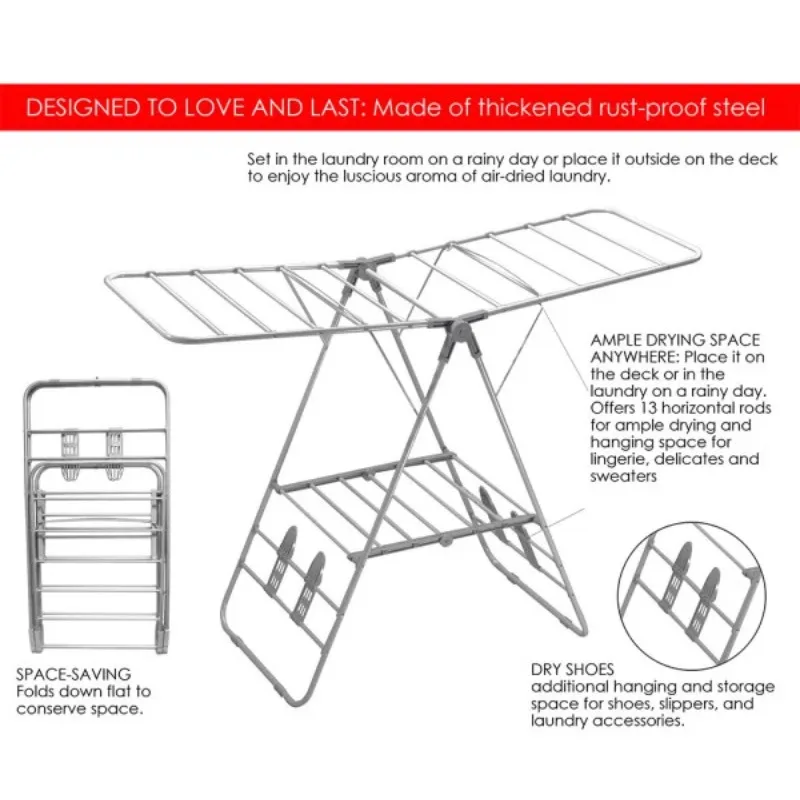 DESIGNED TO LOVE AND LAST: Made of thickened rust-proof steel

Set in the laundry room on a rainy day or place it outside on the deck to enjoy the luscious aroma of air-dried laundry.

AMPLE DRYING SPACE ANYWHERE: Place it on the deck or in the laundry on a rainy day. Offers 13 horizontal rods for ample drying and hanging space for lingerie, delicates and sweaters

SPACE-SAVING
Folds down flat to conserve space.

DRY SHOES
additional hanging and storage space for shoes, slippers, and laundry accessories.