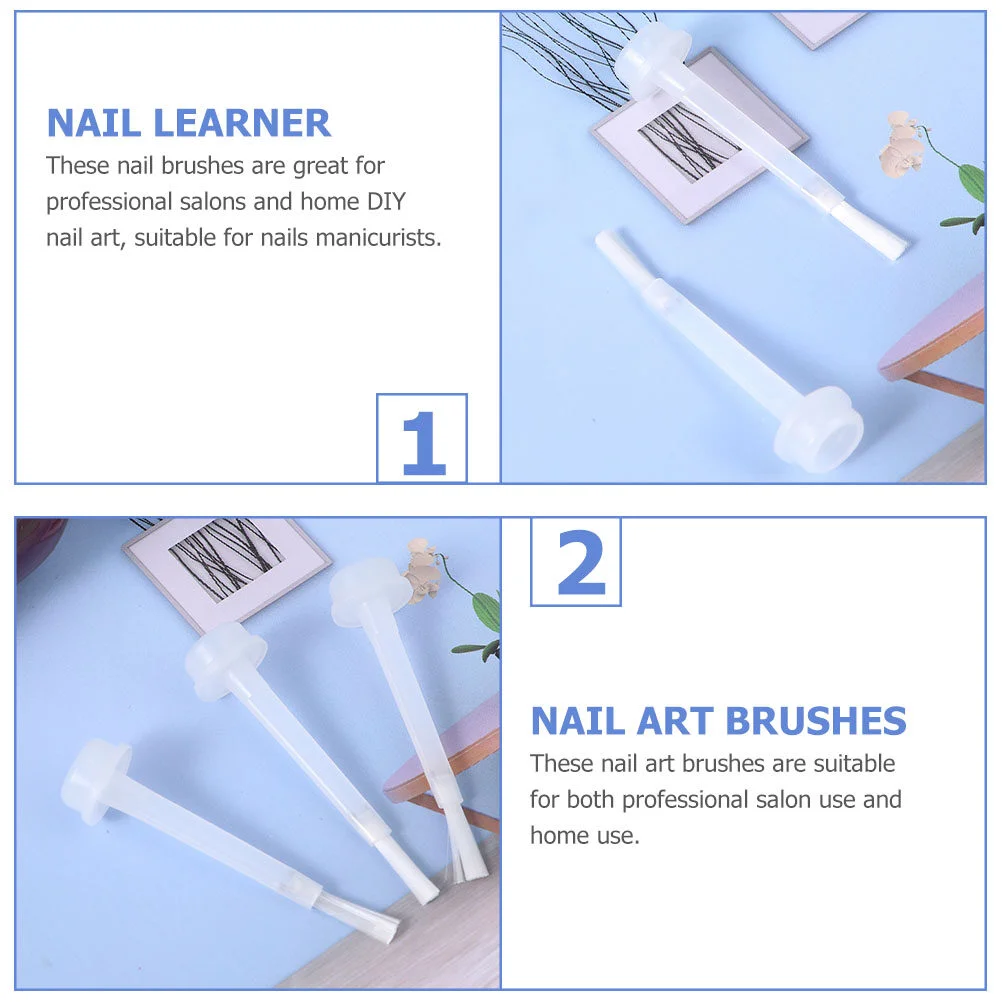 NAIL LEARNER
These nail brushes are great for professional salons and home DIY nail art, suitable for nails manicurists.

1

2

NAIL ART BRUSHES
These nail art brushes are suitable for both professional salon use and home use.