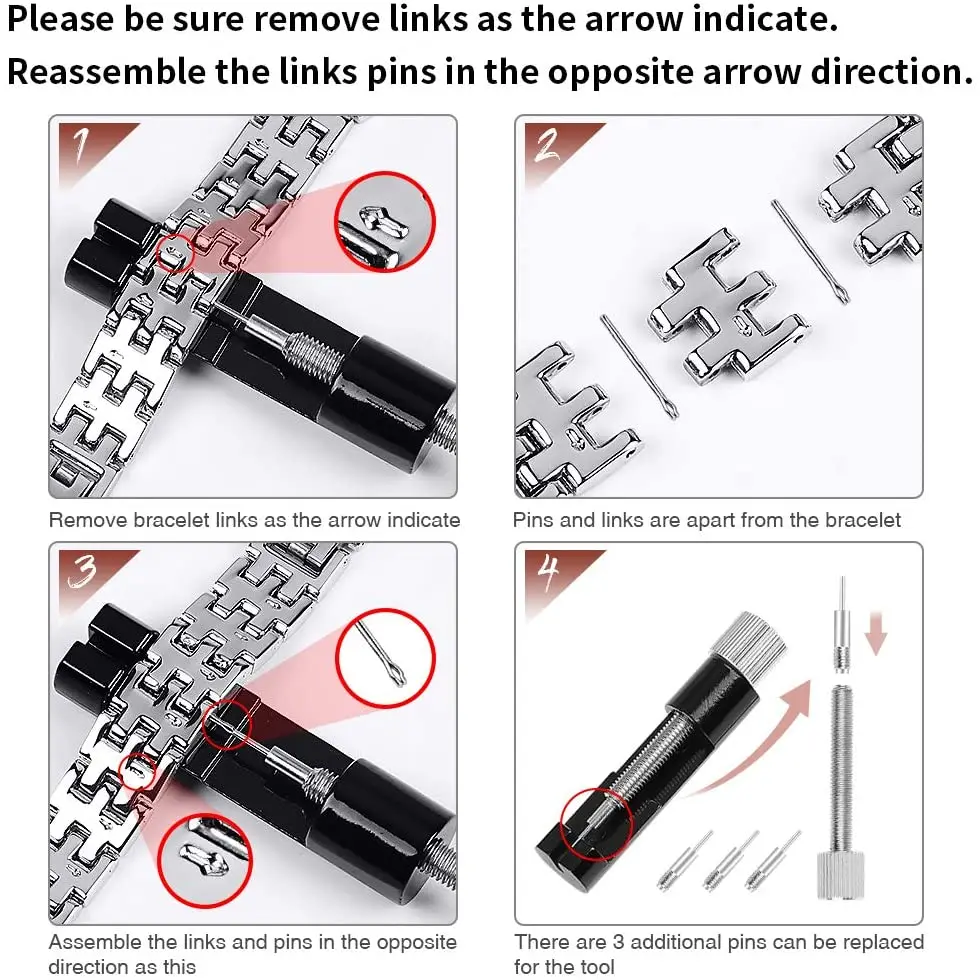 Please be sure remove links as the arrow indicate.
Reassemble the links pins in the opposite arrow direction.

1

Remove bracelet links as the arrow indicate

2

Pins and links are apart from the bracelet

3

Assemble the links and pins in the opposite direction as this

4

There are 3 additional pins can be replaced for the tool