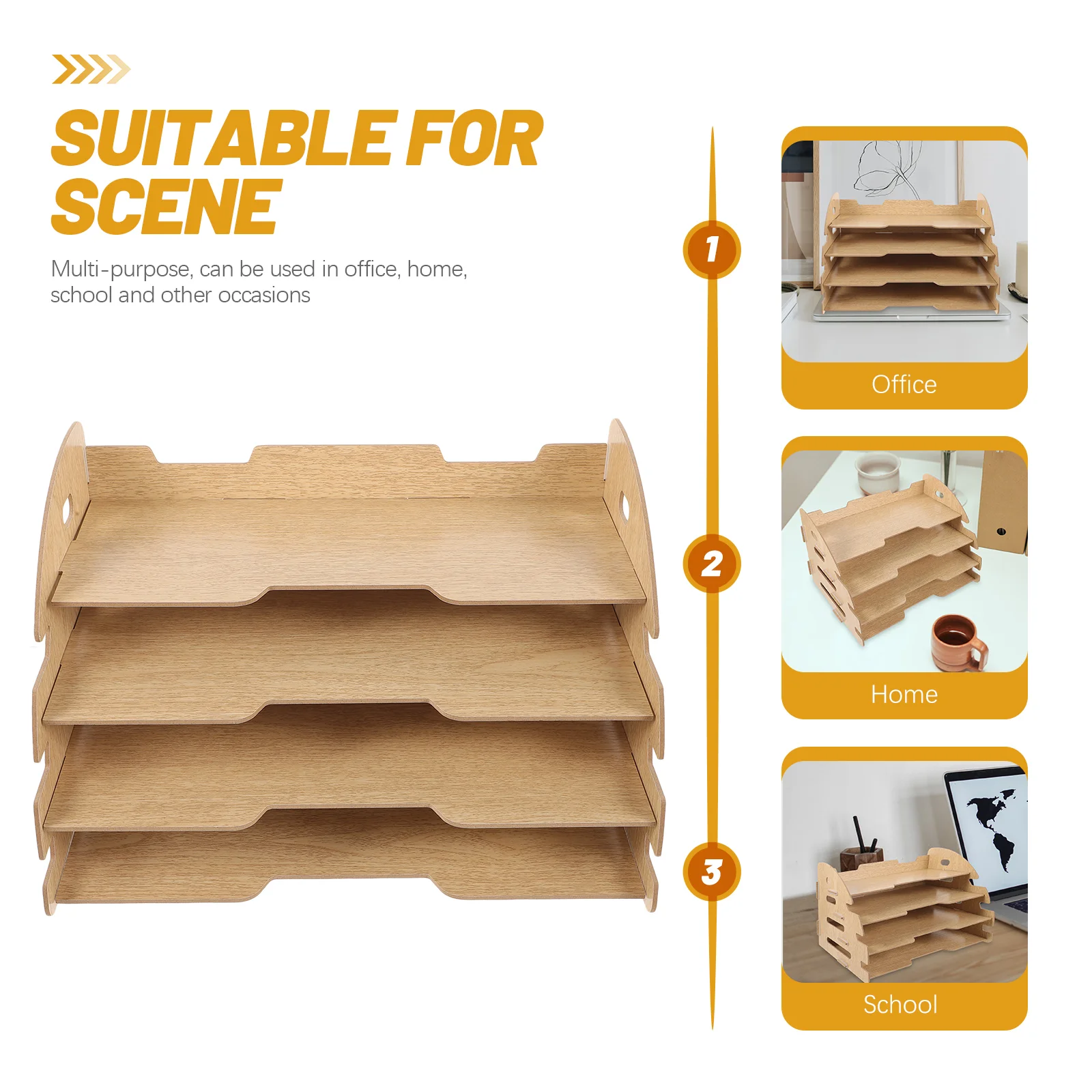 SUITABLE FOR SCENE

Multi-purpose, can be used in office, home, school and other occasions

1

Office

2

Home

3

School