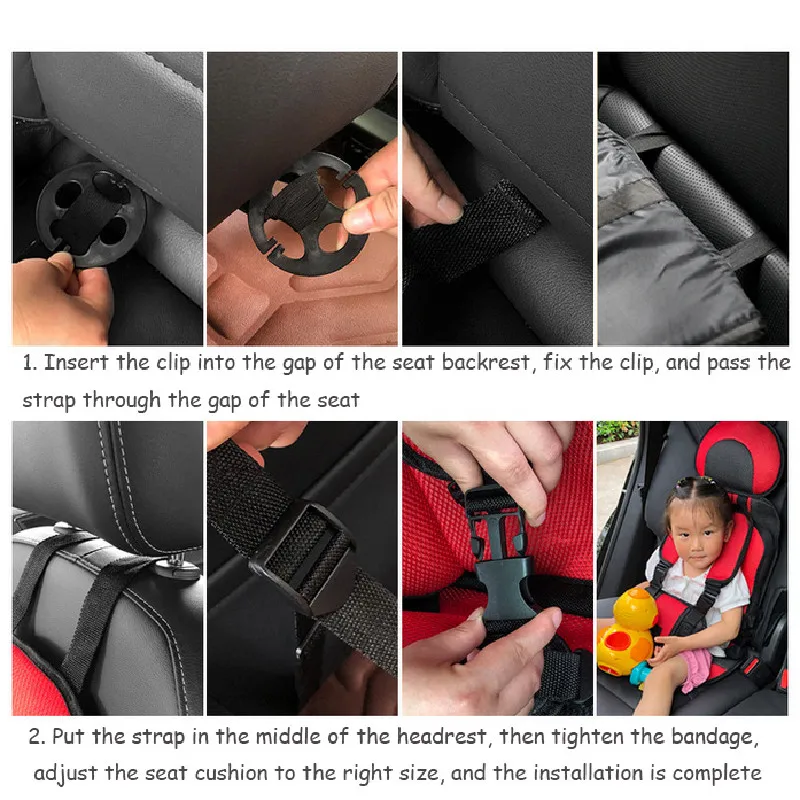 1. Insert the clip into the gap of the seat backrest, fix the clip, and pass the strap through the gap of the seat

2. Put the strap in the middle of the headrest, then tighten the bandage, adjust the seat cushion to the right size, and the installation is complete