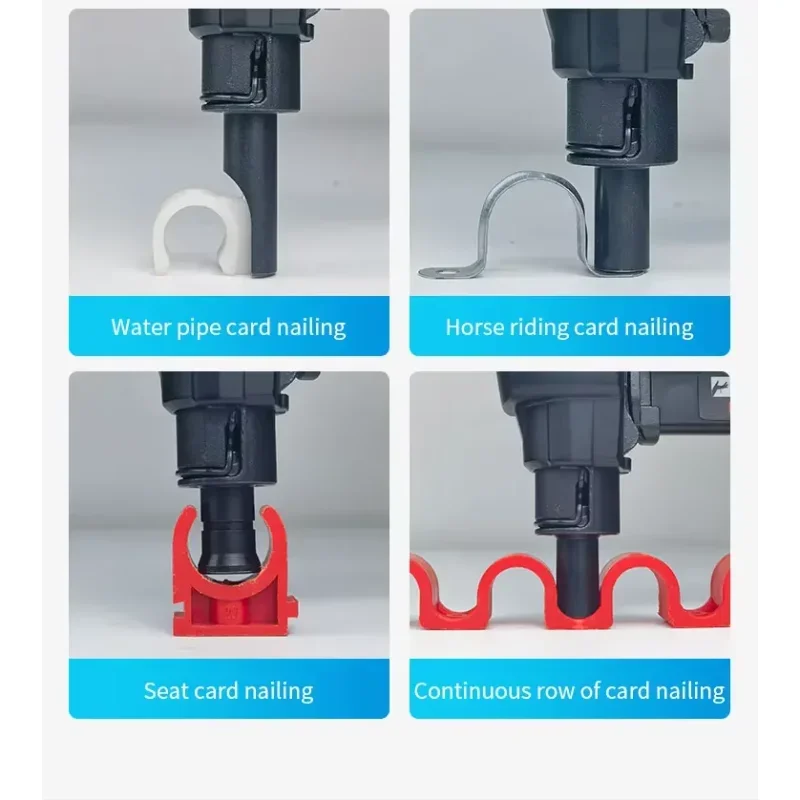 Water pipe card nailing

Horse riding card nailing

Seat card nailing

Continuous row of card nailing