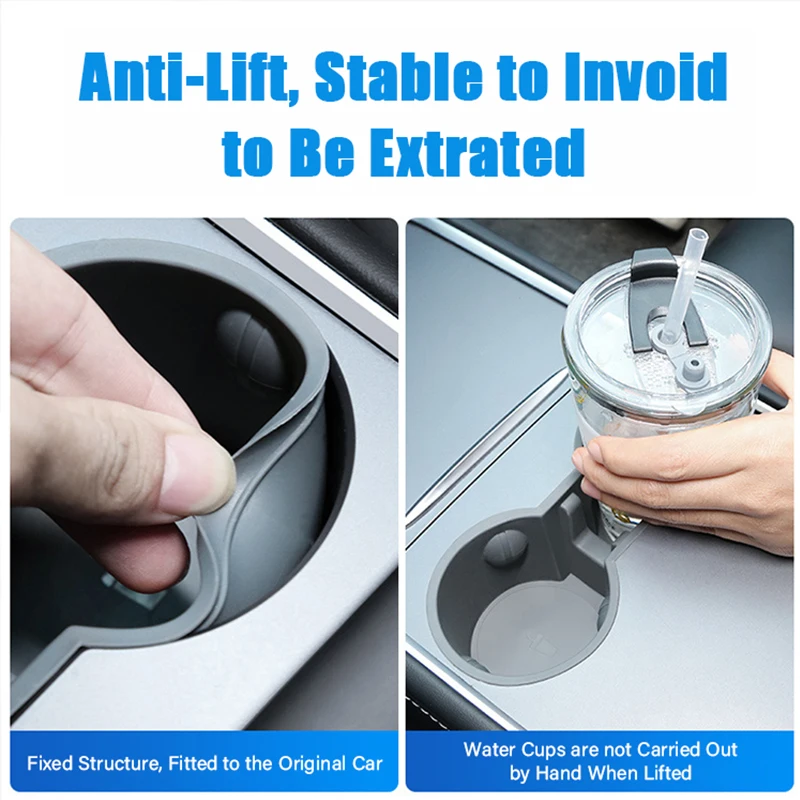 Anti-Lift, Stable to Invoid to Be Extrated

Fixed Structure, Fitted to the Original Car

Water Cups are not Carried Out by Hand When Lifted