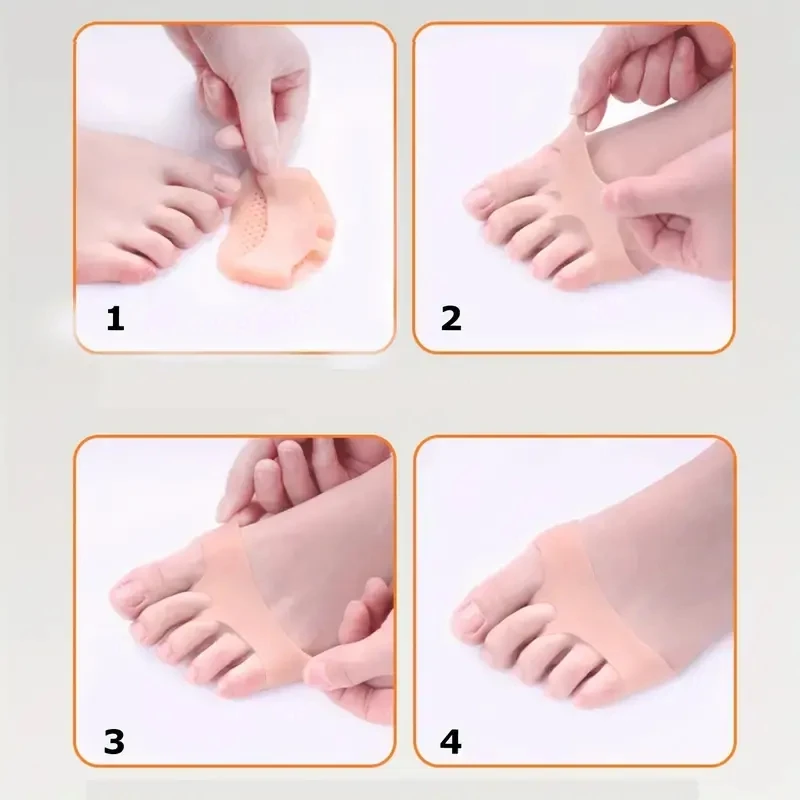 1

2

3

4