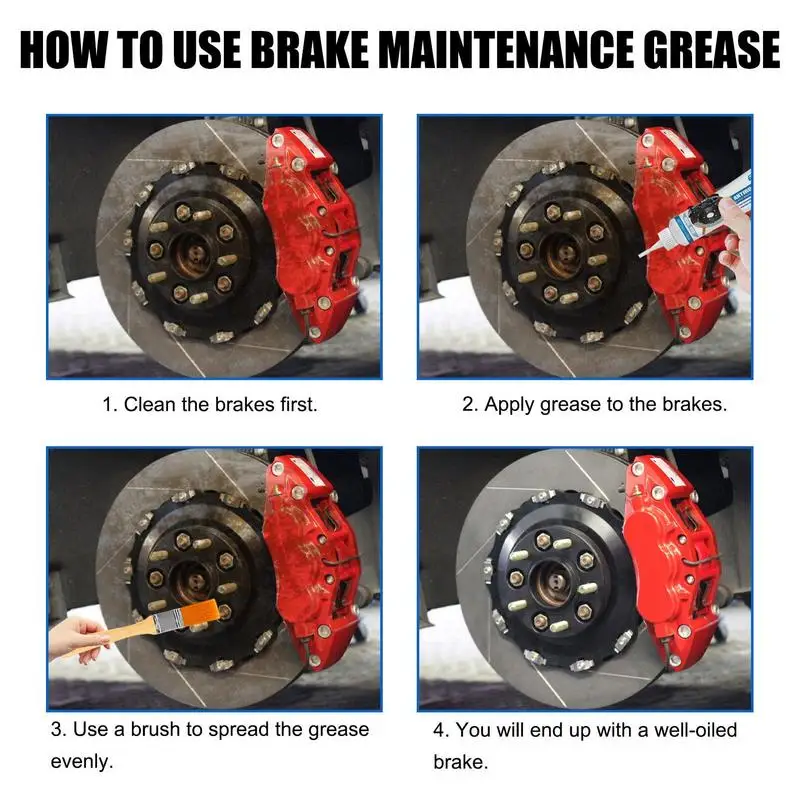 HOW TO USE BRAKE MAINTENANCE GREASE

1. Clean the brakes first.

2. Apply grease to the brakes.

3. Use a brush to spread the grease evenly.

4. You will end up with a well-oiled brake.