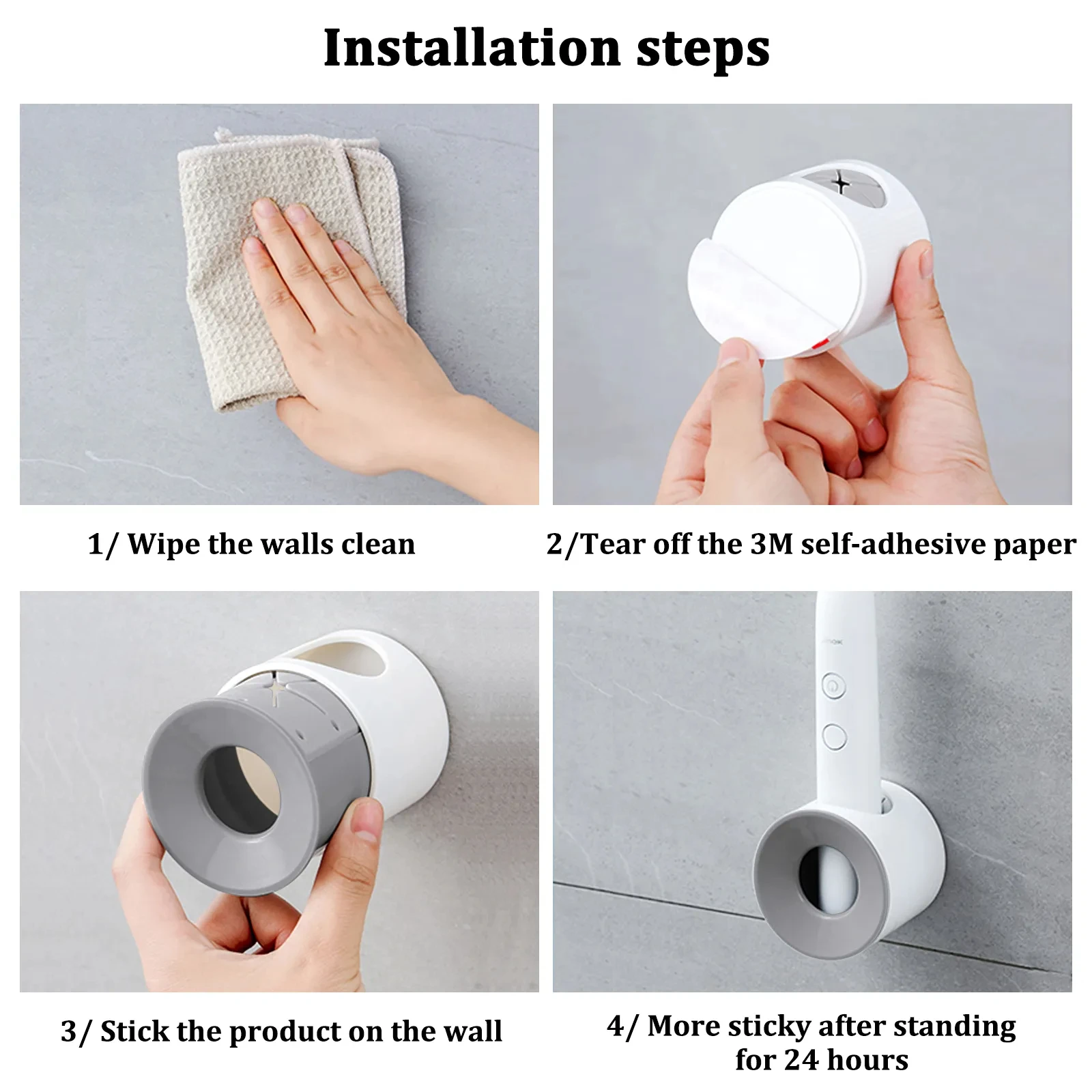 Installation steps

1/ Wipe the walls clean

2/Tear off the 3M self-adhesive paper

3/ Stick the product on the wall

4/ More sticky after standing for 24 hours