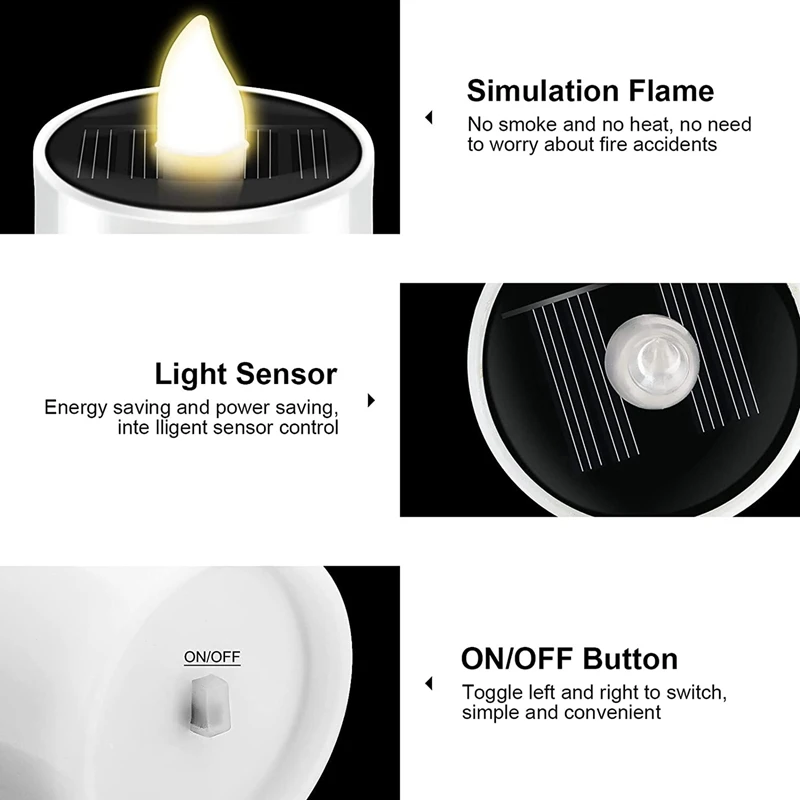 Simulation Flame
No smoke and no heat, no need to worry about fire accidents

Light Sensor
Energy saving and power saving, inte lligent sensor control

ON/OFF

ON/OFF Button
Toggle left and right to switch, simple and convenient