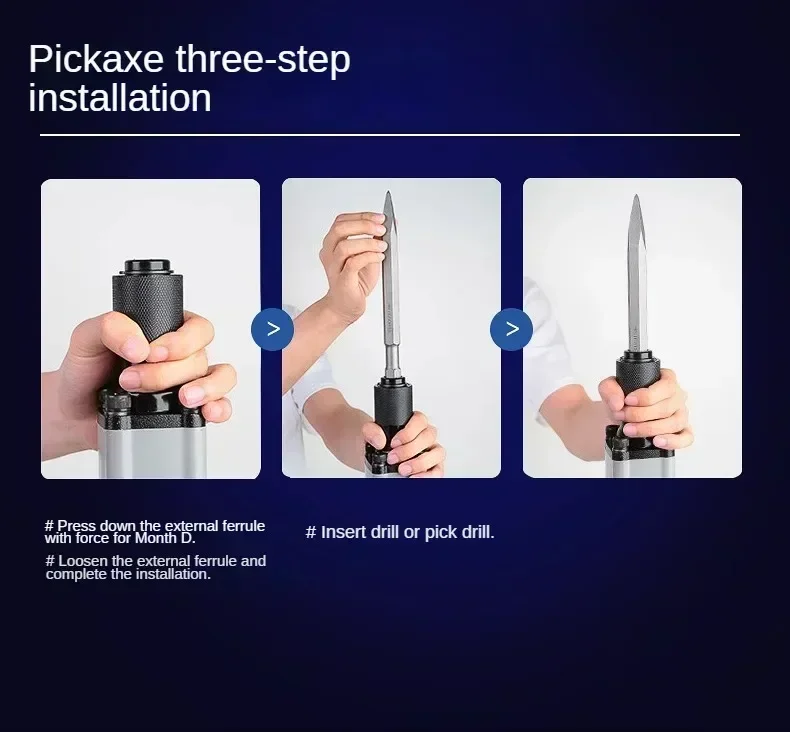 Pickaxe three-step installation

>

>

# Press down the external ferrule with force for Month D.

# Loosen the external ferrule and complete the installation.

# Insert drill or pick drill.