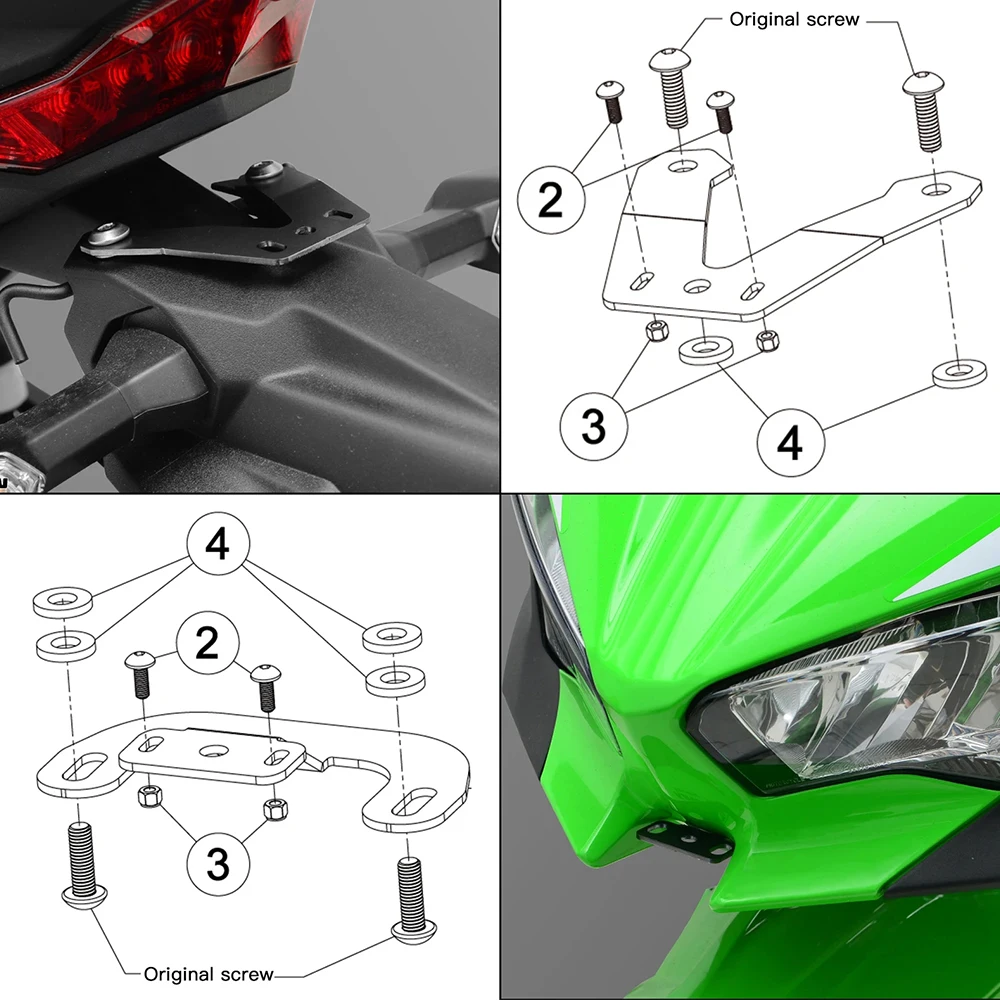 Original screw

2

3

4

4

2

3

Original screw