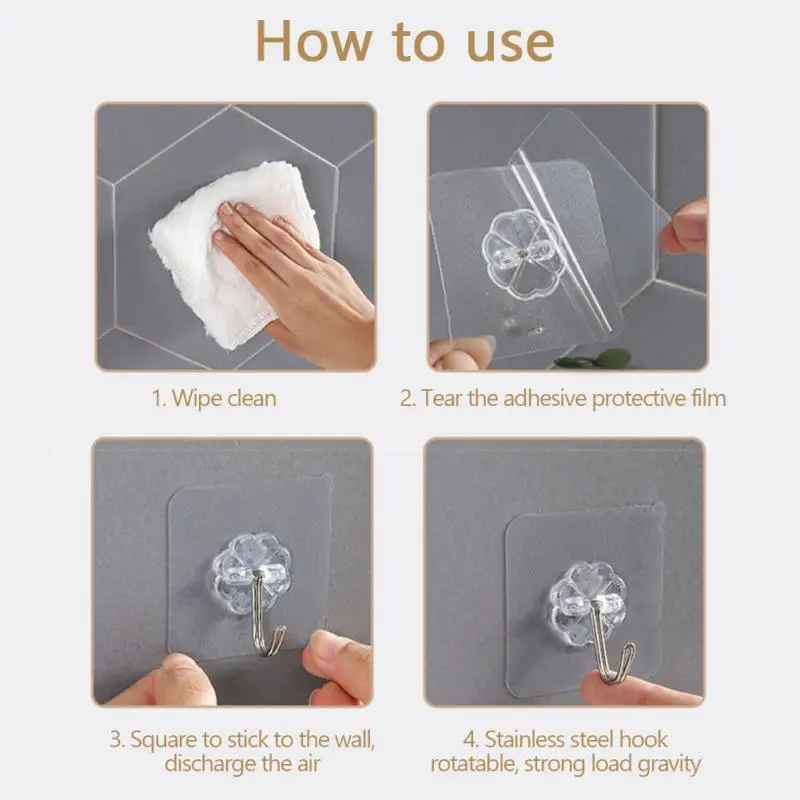 How to use

1. Wipe clean

2. Tear the adhesive protective film

3. Square to stick to the wall, discharge the air

4. Stainless steel hook rotatable, strong load gravity