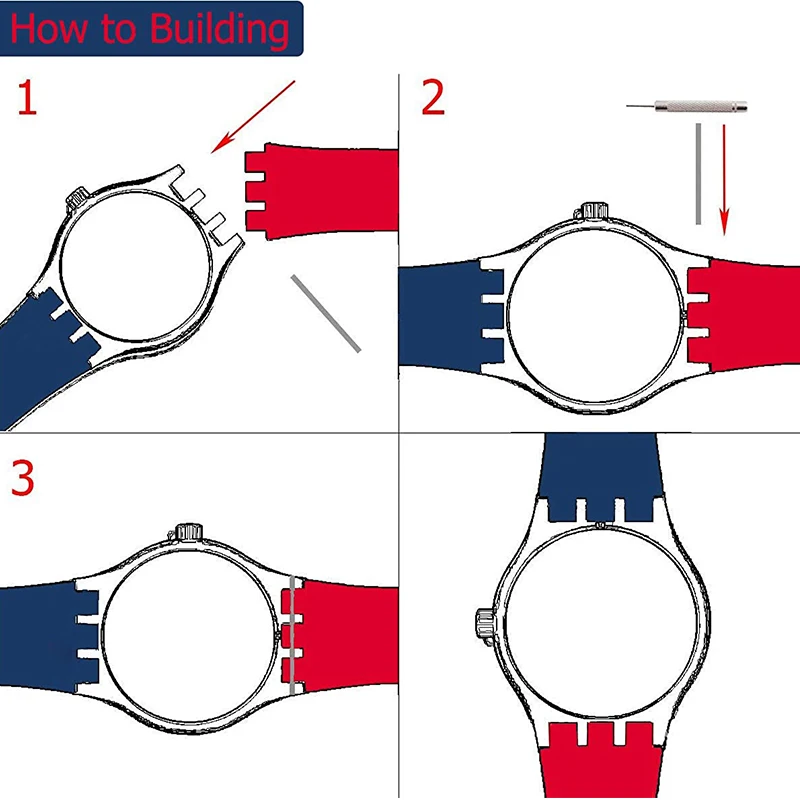 How to Building

1

2

3