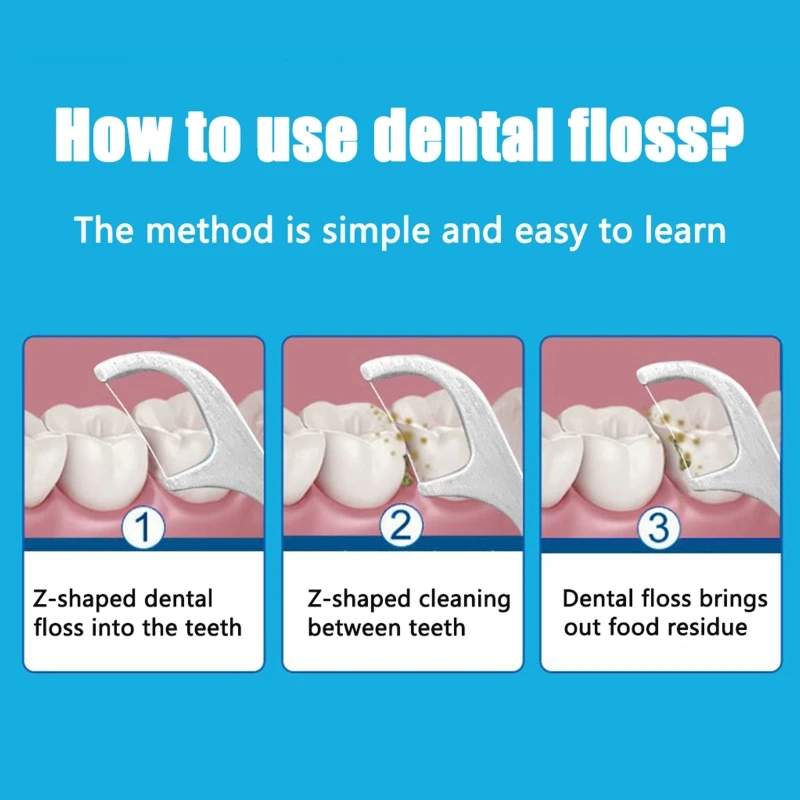 How to use dental floss?

The method is simple and easy to learn

1

Z-shaped dental floss into the teeth

2

Z-shaped cleaning between teeth

3

Dental floss brings out food residue