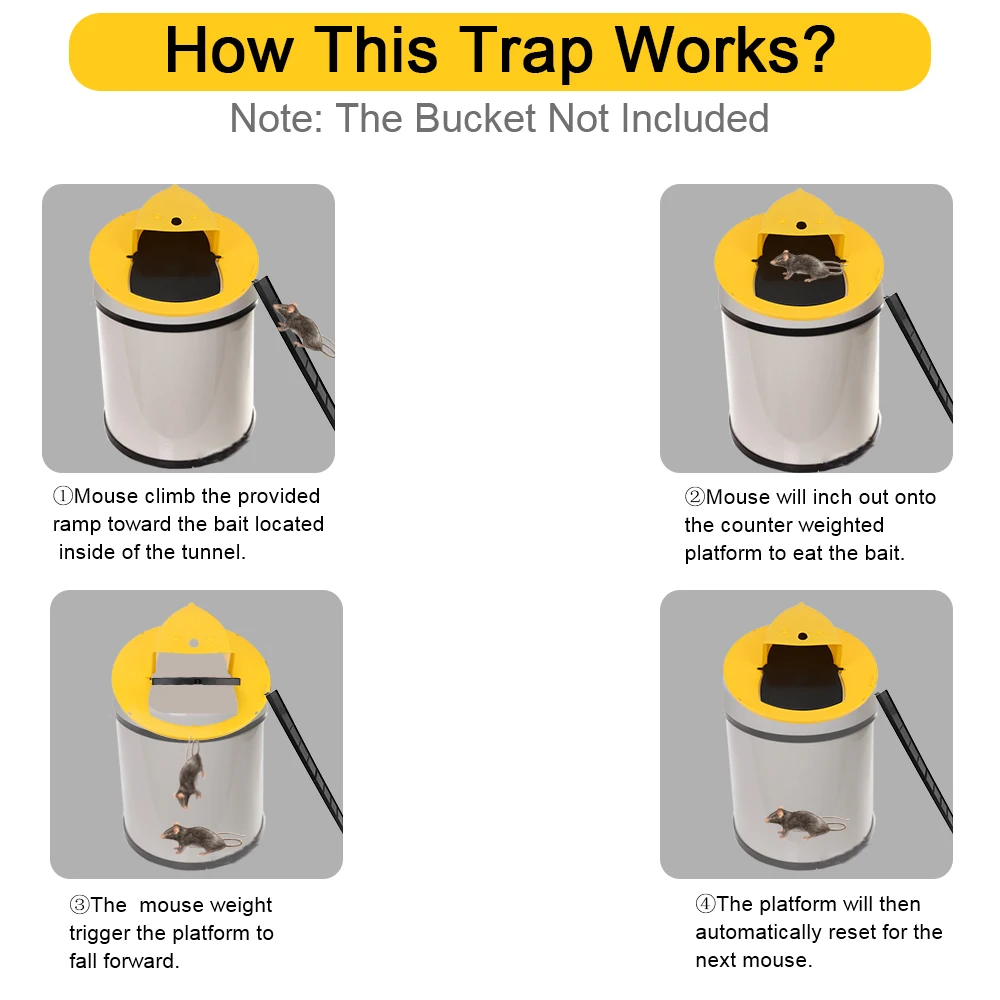 How This Trap Works?

Note: The Bucket Not Included

①Mouse climb the provided ramp toward the bait located inside of the tunnel.

②Mouse will inch out onto the counter weighted platform to eat the bait.

③The mouse weight trigger the platform to fall forward.

④The platform will then automatically reset for the next mouse.