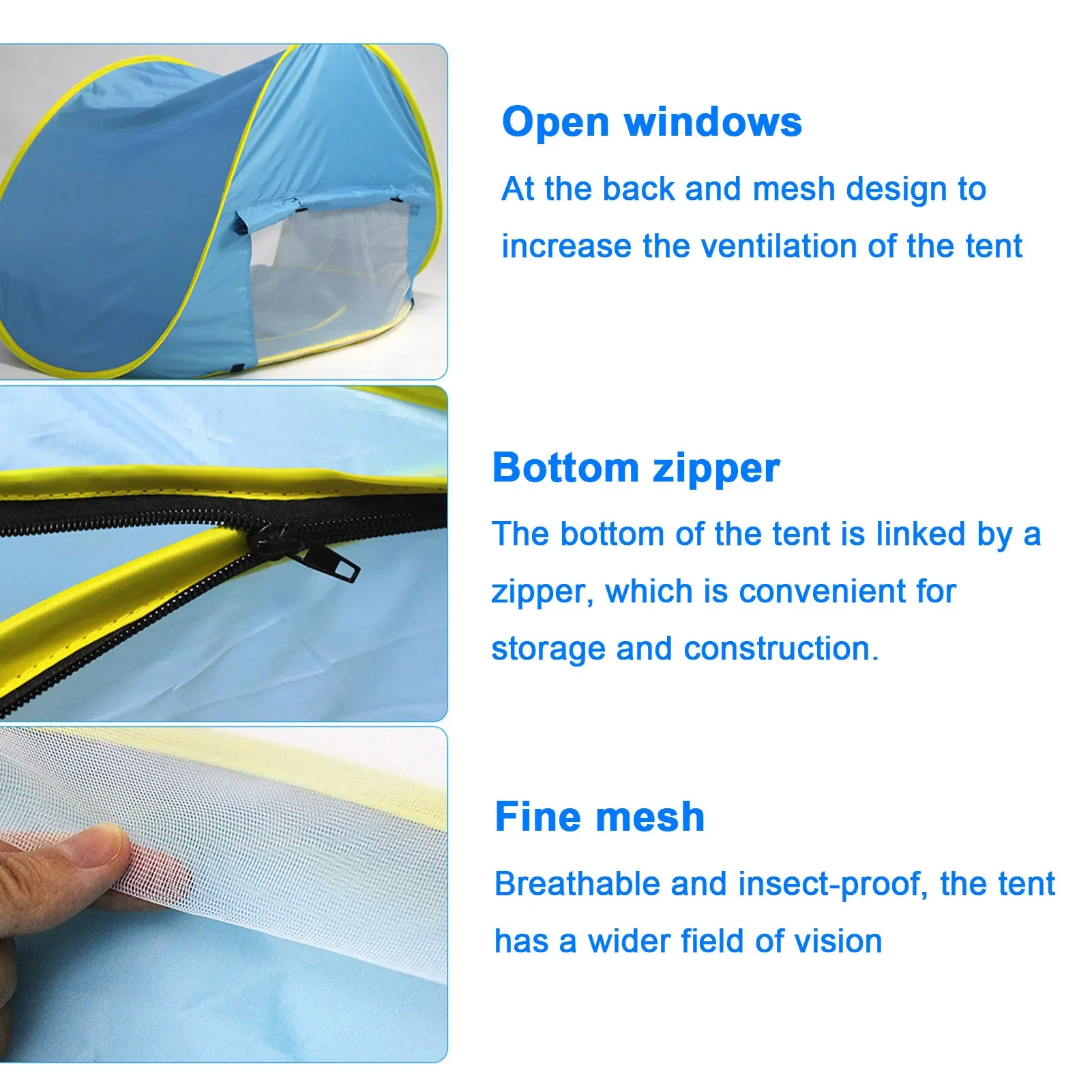 Open windows

At the back and mesh design to increase the ventilation of the tent

Bottom zipper

The bottom of the tent is linked by a zipper, which is convenient for storage and construction.

Fine mesh

Breathable and insect-proof, the tent has a wider field of vision