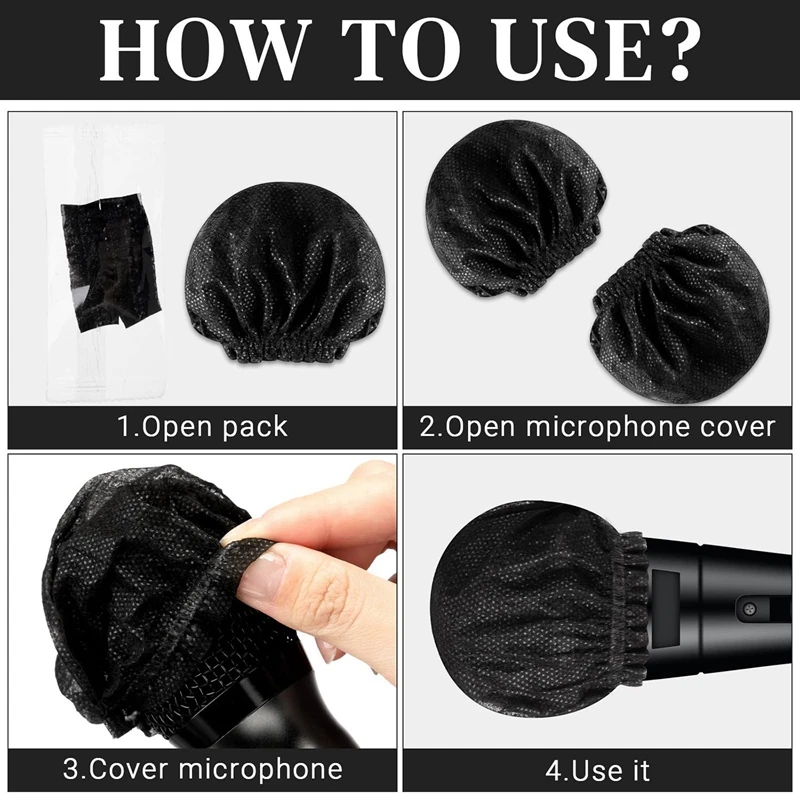 HOW TO USE?

1.Open pack

2.Open microphone cover

3.Cover microphone

4.Use it