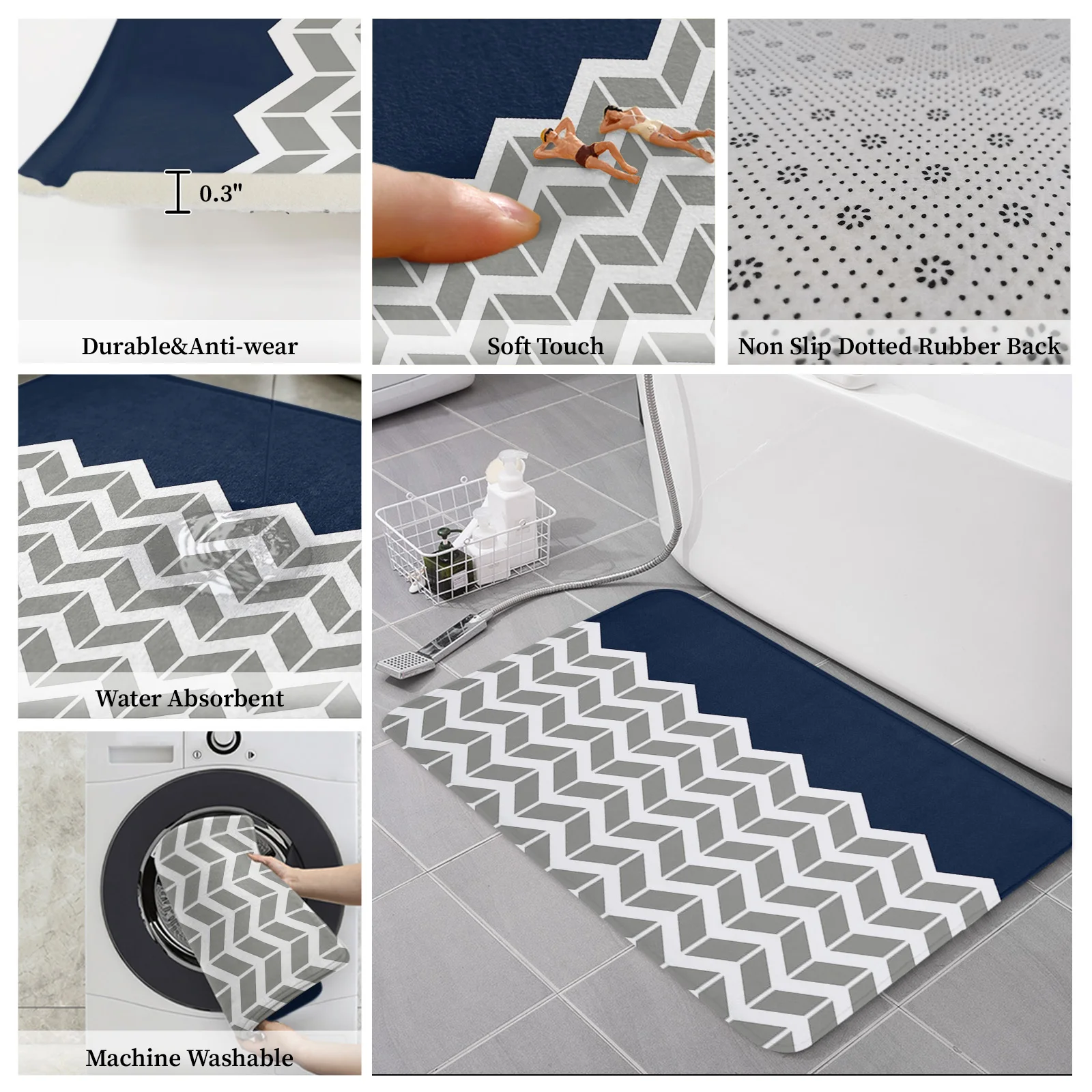 0.3"

Durable&Anti-wear

Soft Touch

Non Slip Dotted Rubber Back

Water Absorbent

Machine Washable