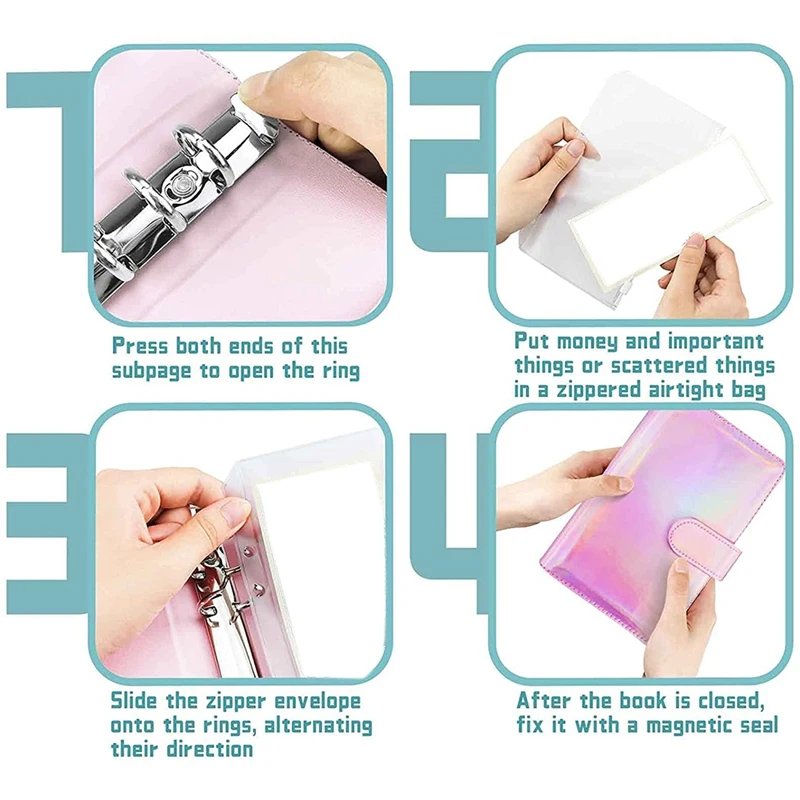 1

Press both ends of this subpage to open the ring

2

Put money and important things or scattered things in a zippered airtight bag

3

Slide the zipper envelope onto the rings, alternating their direction

4

After the book is closed, fix it with a magnetic seal