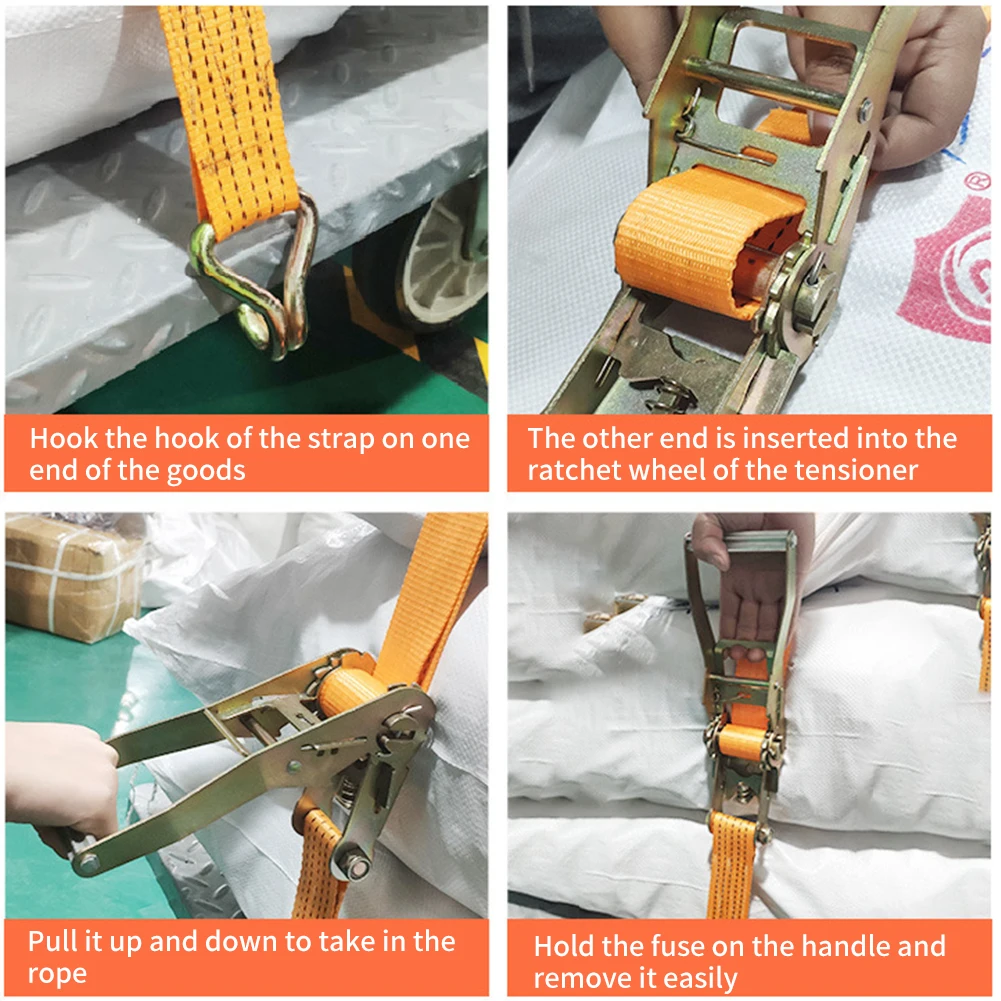 Hook the hook of the strap on one end of the goods

The other end is inserted into the ratchet wheel of the tensioner

Pull it up and down to take in the rope

Hold the fuse on the handle and remove it easily