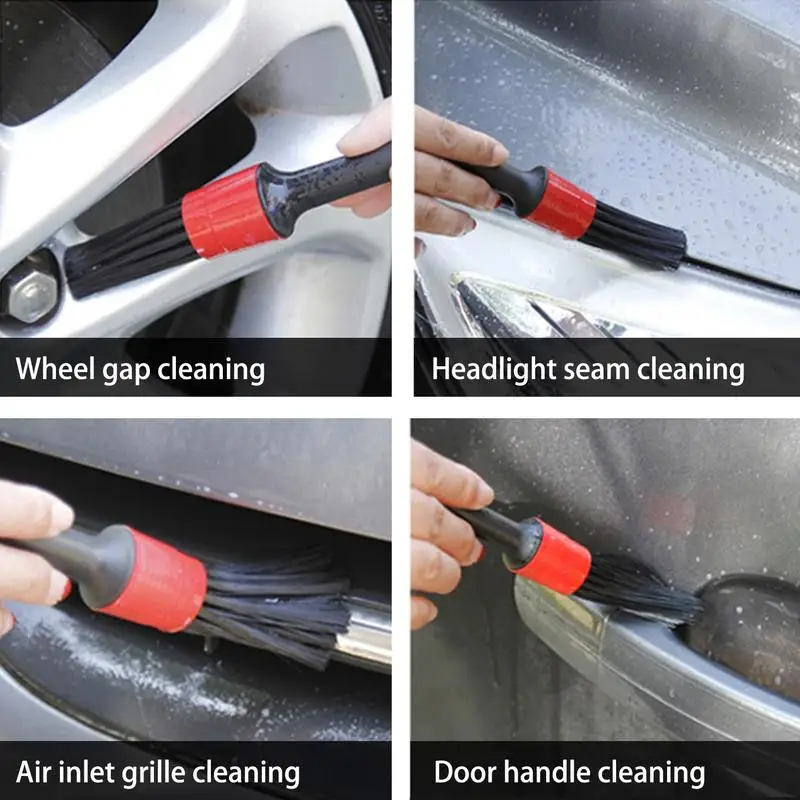 Wheel gap cleaning

Headlight seam cleaning

Air inlet grille cleaning

Door handle cleaning