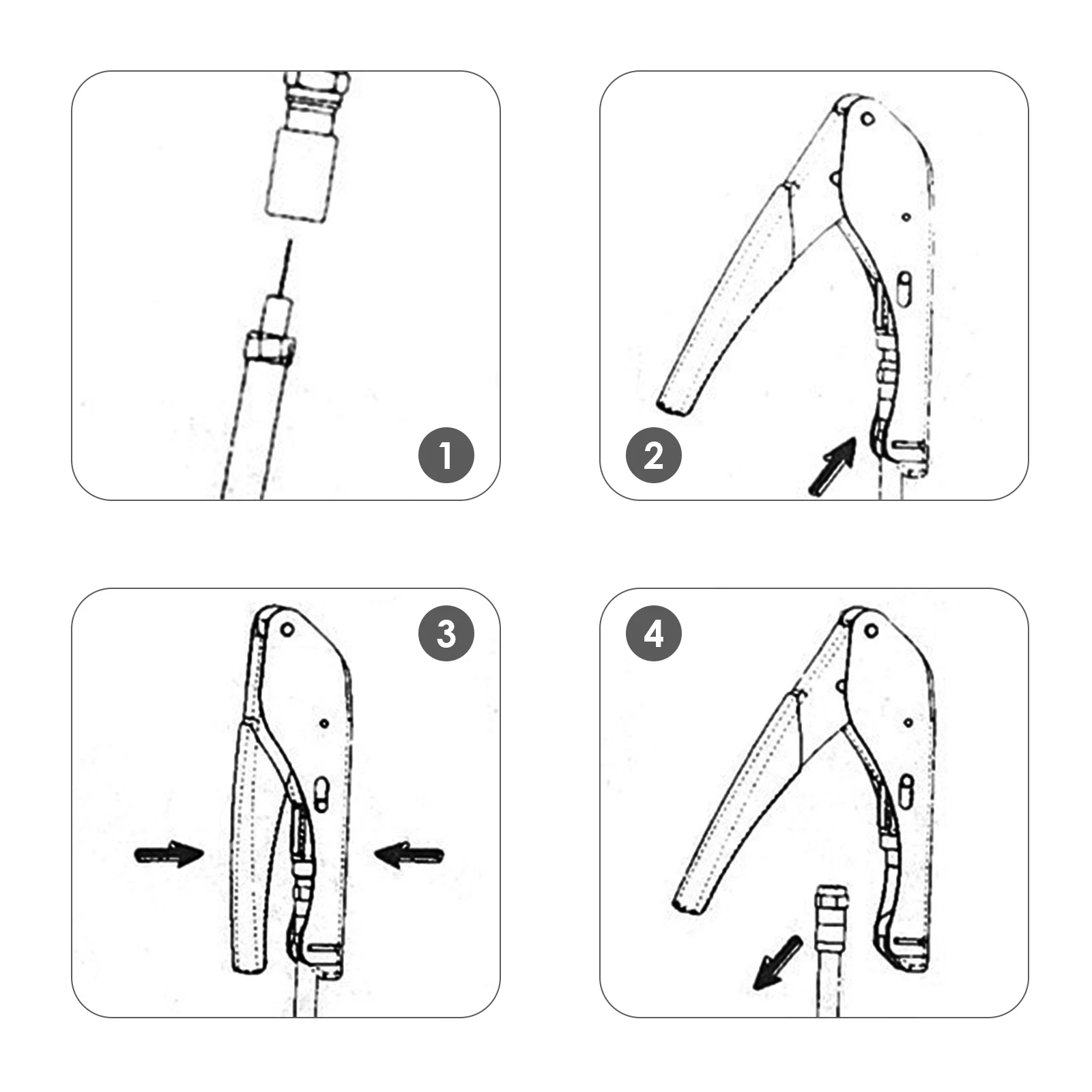 1

2

3

4