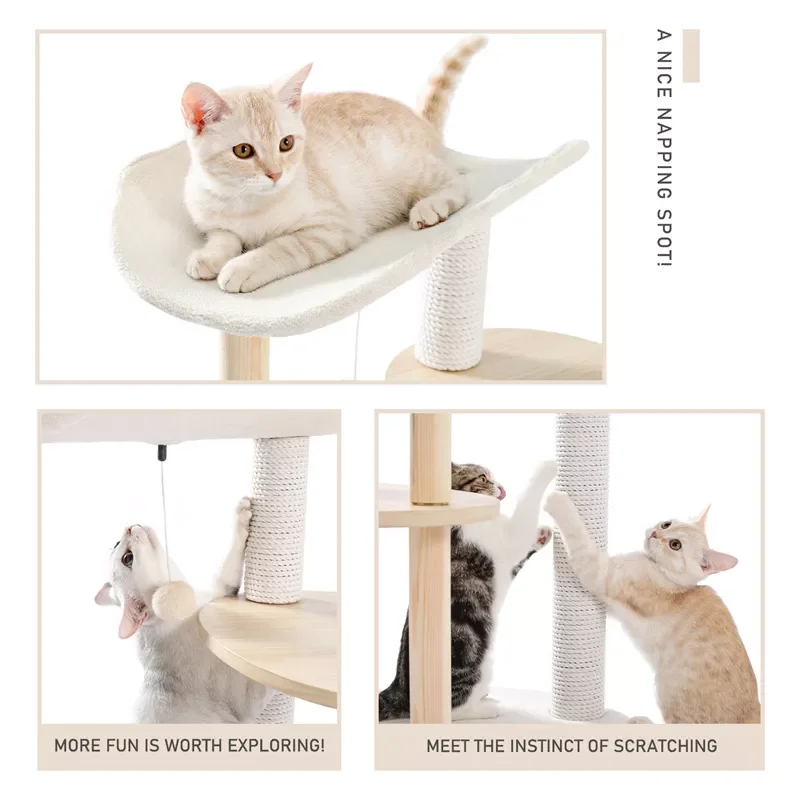 A NICE NAPPING SPOT!

MORE FUN IS WORTH EXPLORING!

MEET THE INSTINCT OF SCRATCHING