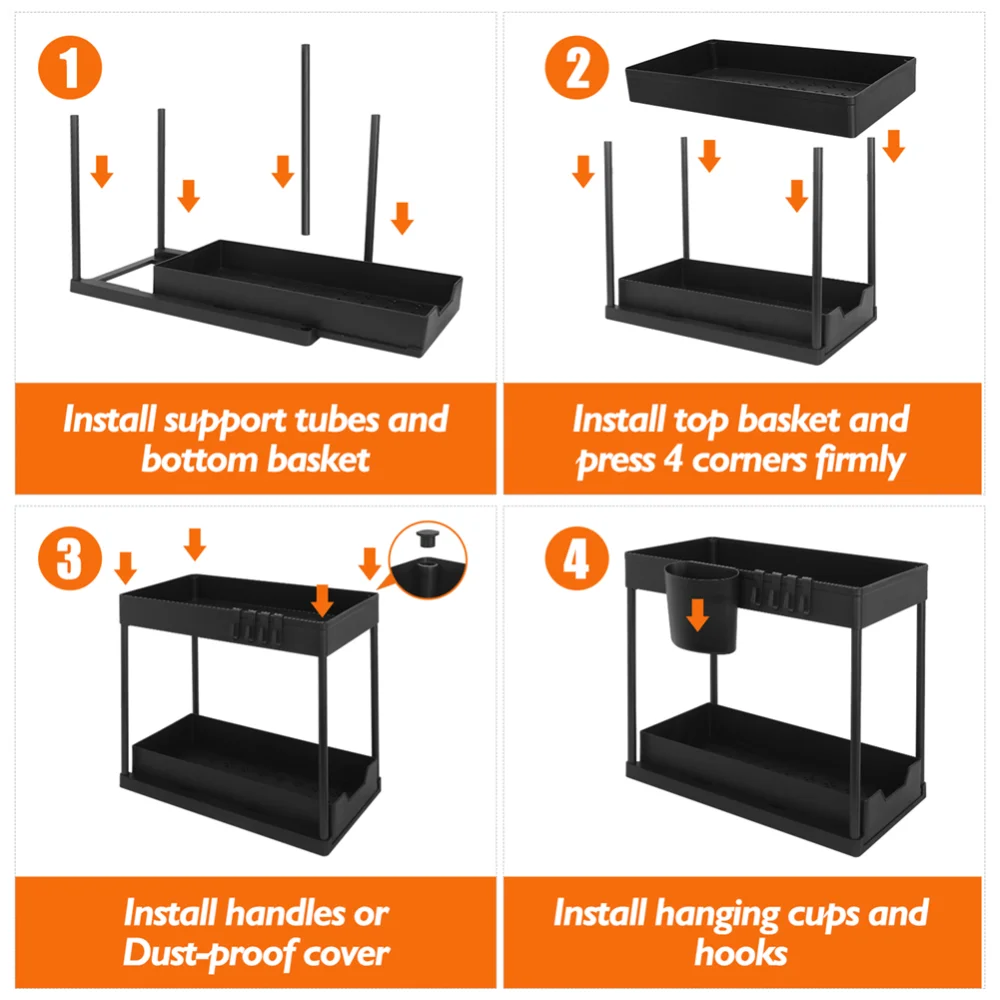 1

Install support tubes and bottom basket

2

Install top basket and press 4 corners firmly

3

Install handles or Dust-proof cover

4

Install hanging cups and hooks