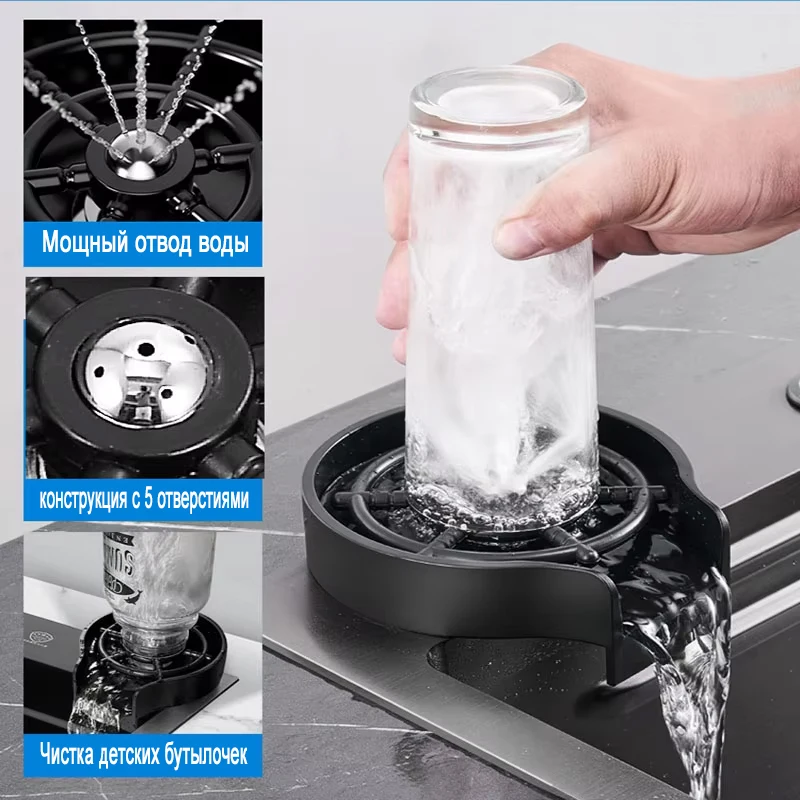 Мощный отвод воды

конструкция с 5 отверстиями

Чистка детских бутылочек