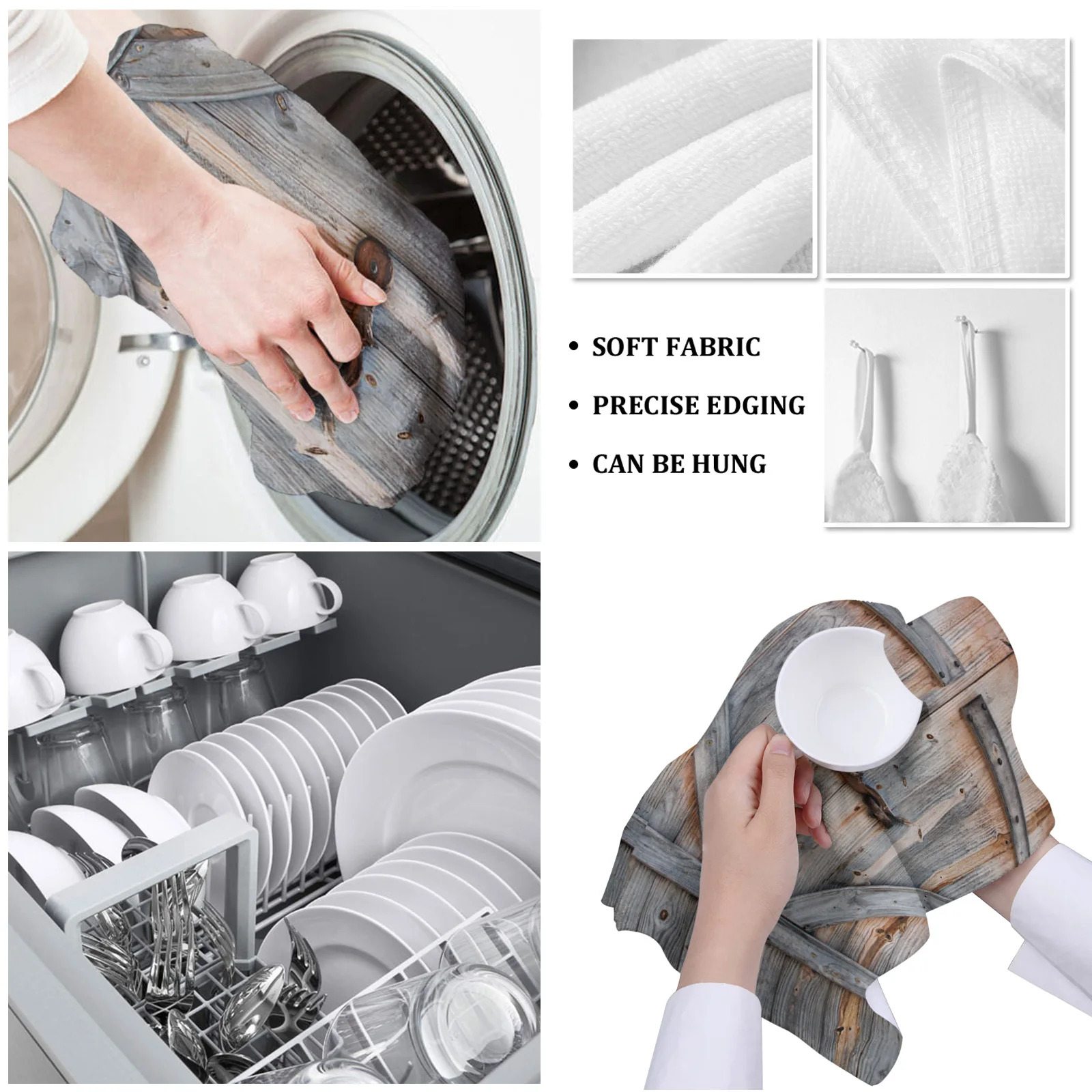 • SOFT FABRIC
• PRECISE EDGING
• CAN BE HUNG