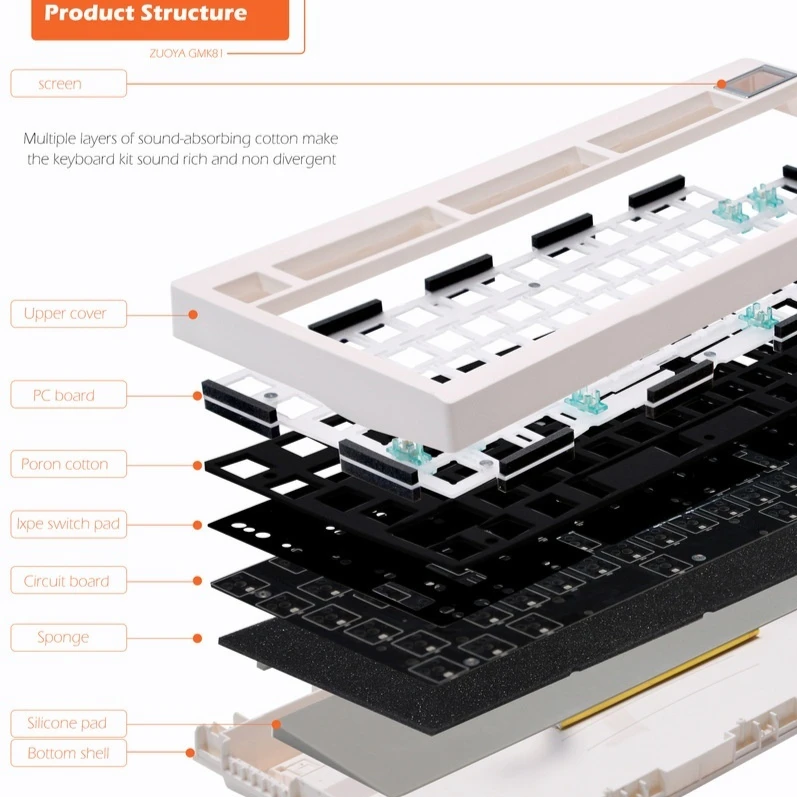 Product Structure

ZUOYA GMK81

screen

Multiple layers of sound-absorbing cotton make the keyboard kit sound rich and non divergent

Upper cover

PC board

Poron cotton

Ixpe switch pad

Circuit board

Sponge

Silicone pad

Bottom shell