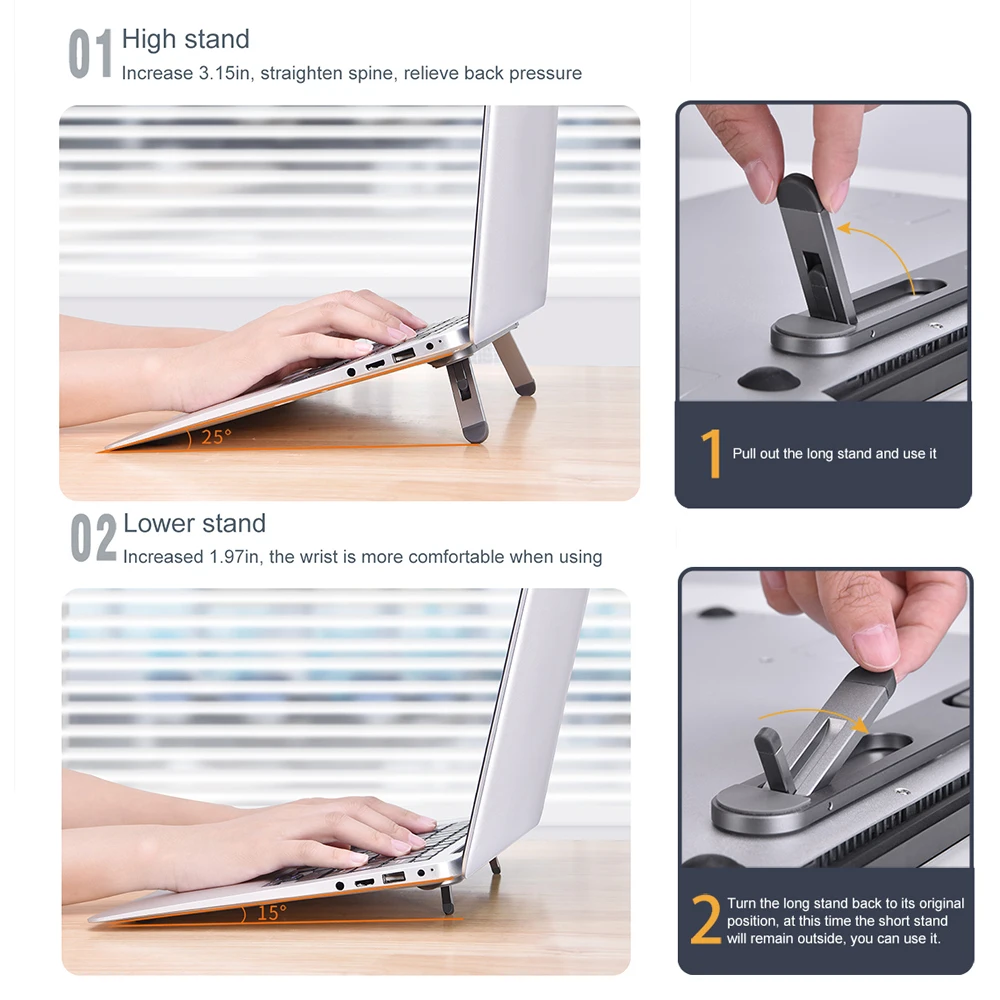 01 High stand
Increase 3.15in, straighten spine, relieve back pressure

25°

1 Pull out the long stand and use it

02 Lower stand
Increased 1.97in, the wrist is more comfortable when using

15°

2 Turn the long stand back to its original position, at this time the short stand will remain outside, you can use it.