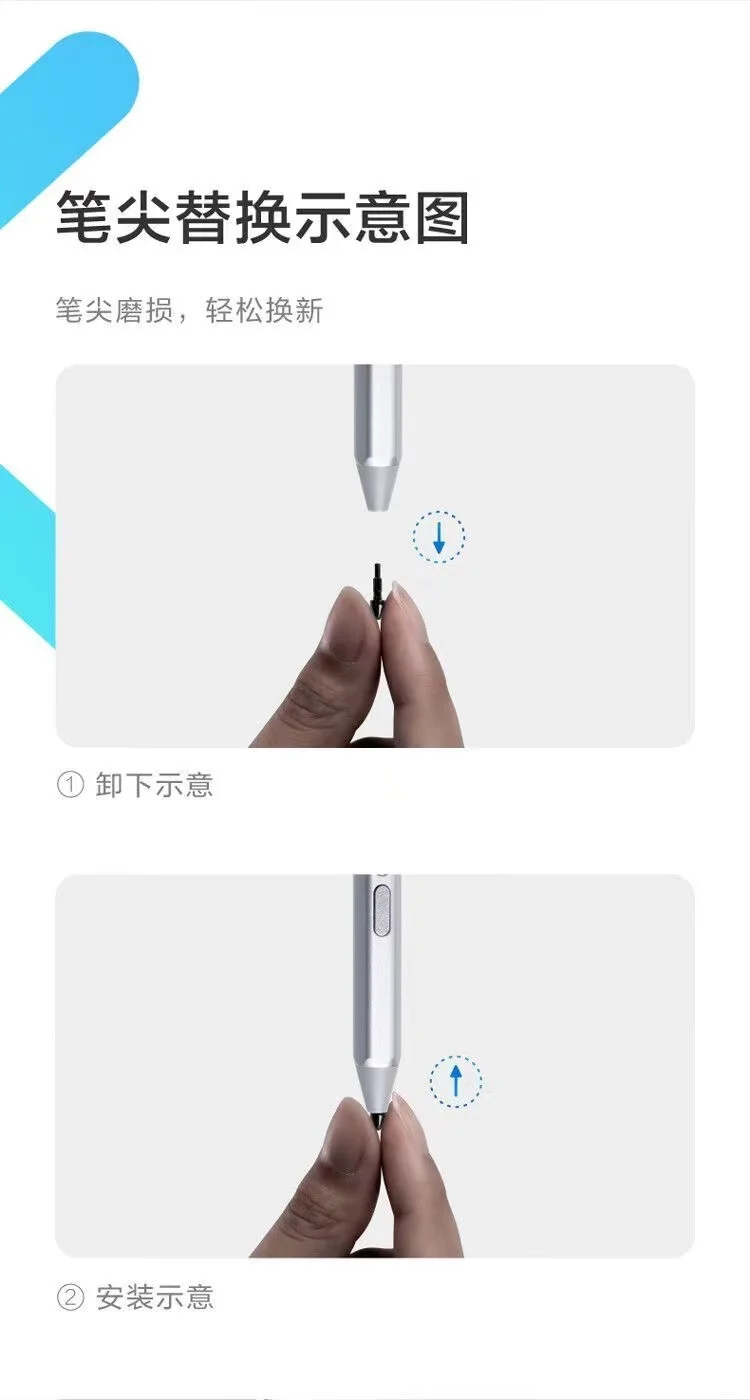 笔尖替换示意图

笔尖磨损，轻松换新

① 卸下示意

② 安装示意