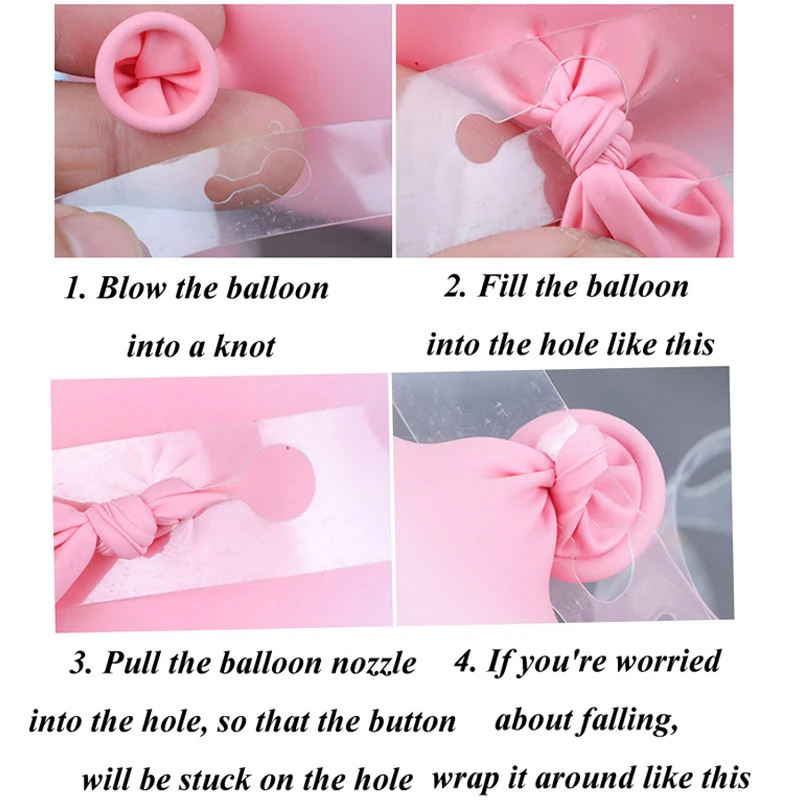 1. Blow the balloon into a knot

2. Fill the balloon into the hole like this

3. Pull the balloon nozzle into the hole, so that the button will be stuck on the hole

4. If you're worried about falling, wrap it around like this