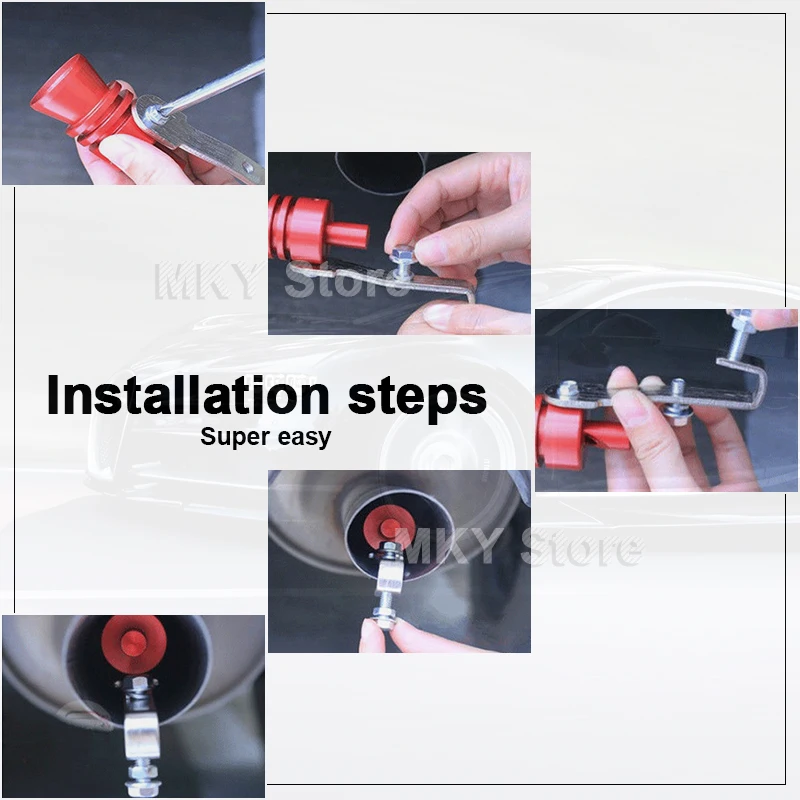 MKY Store

Installation steps
Super easy

MKY Store