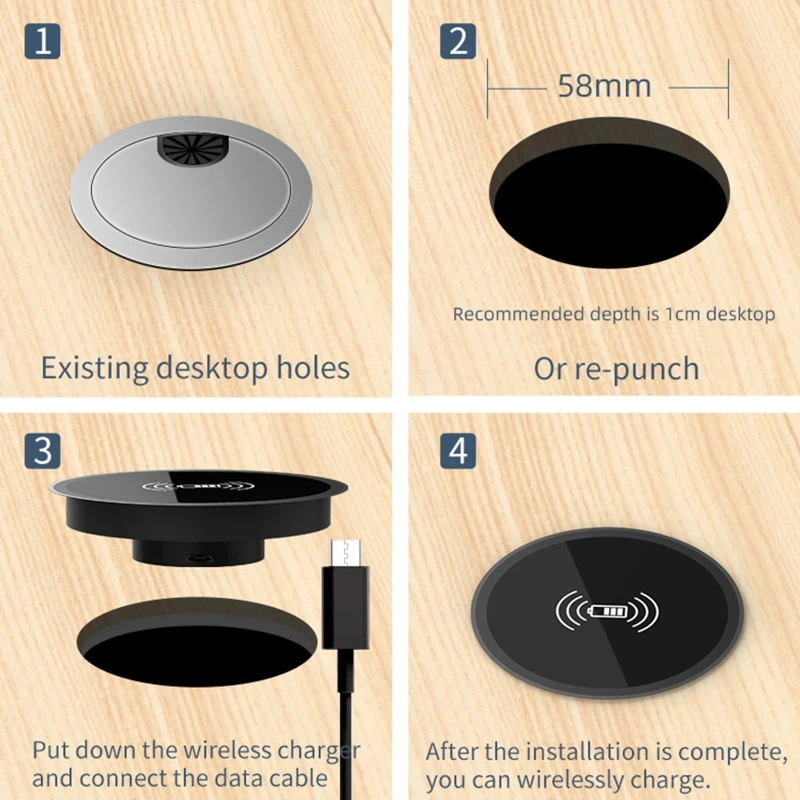 1

Existing desktop holes

2

58mm

Recommended depth is 1cm desktop

Or re-punch

3

Put down the wireless charger and connect the data cable

4

After the installation is complete, you can wirelessly charge.