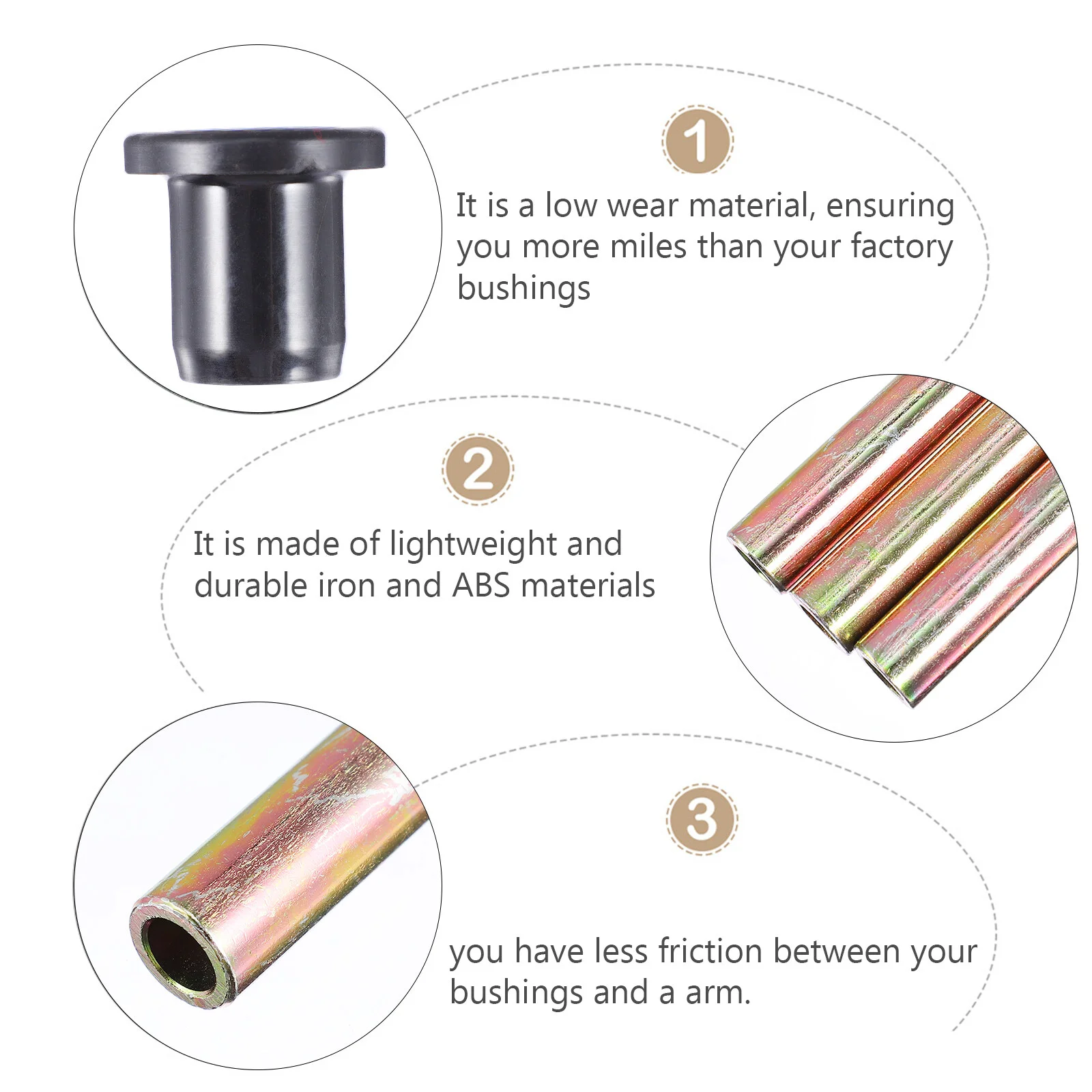 1

It is a low wear material, ensuring you more miles than your factory bushings

2

It is made of lightweight and durable iron and ABS materials

3

you have less friction between your bushings and a arm.