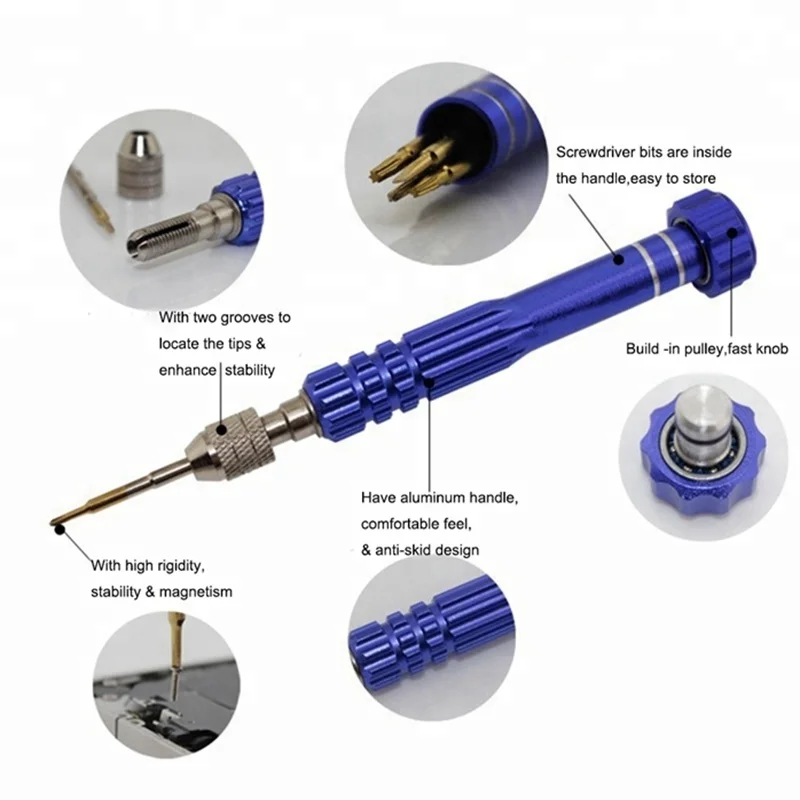 Screwdriver bits are inside the handle,easy to store

With two grooves to locate the tips & enhance stability

Build -in pulley,fast knob

Have aluminum handle, comfortable feel, & anti-skid design

With high rigidity, stability & magnetism