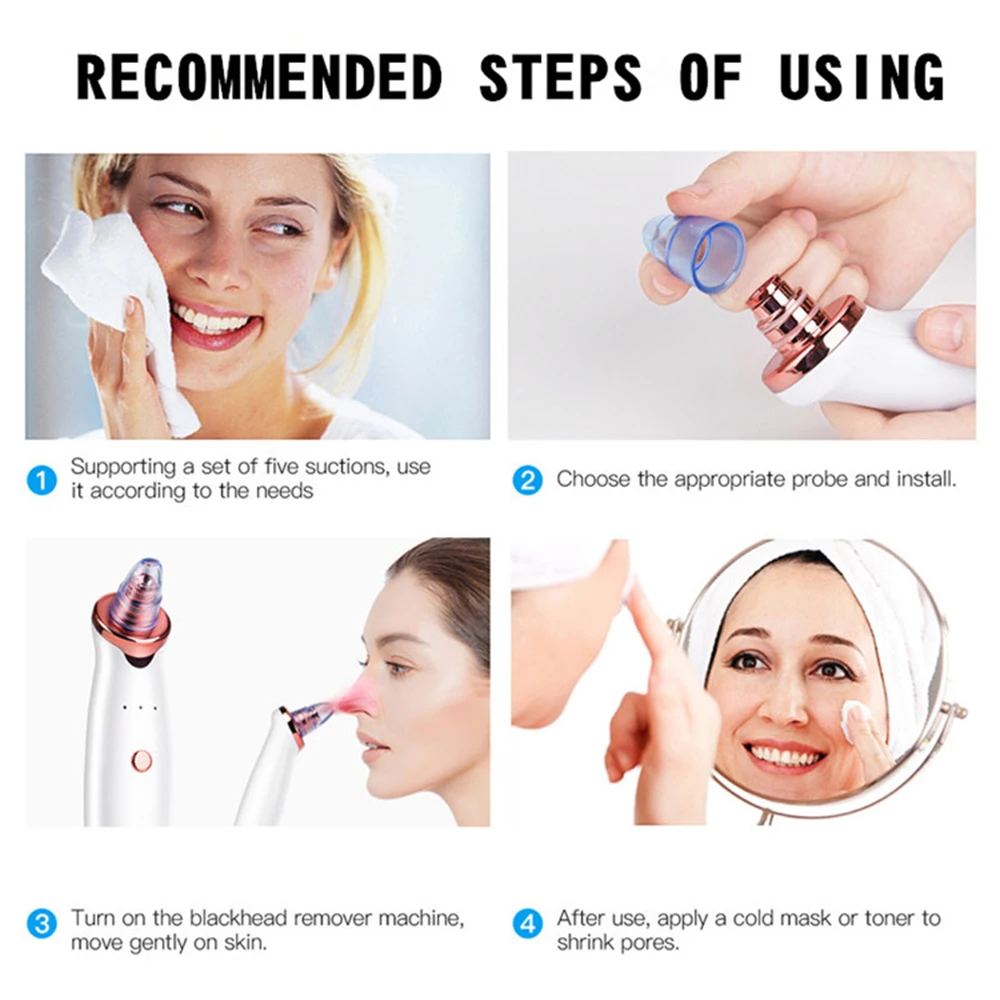 RECOMMENDED STEPS OF USING

1 Supporting a set of five suctions, use it according to the needs

2 Choose the appropriate probe and install.

3 Turn on the blackhead remover machine, move gently on skin.

4 After use, apply a cold mask or toner to shrink pores.