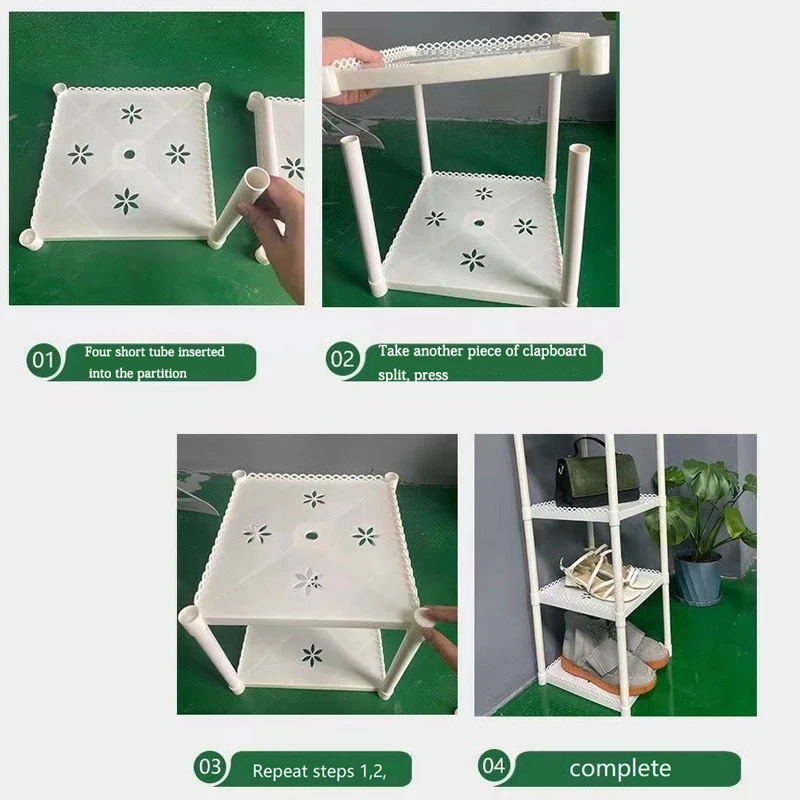 01 Four short tube inserted into the partition

02 Take another piece of clapboard split, press

03 Repeat steps 1,2,

04 complete