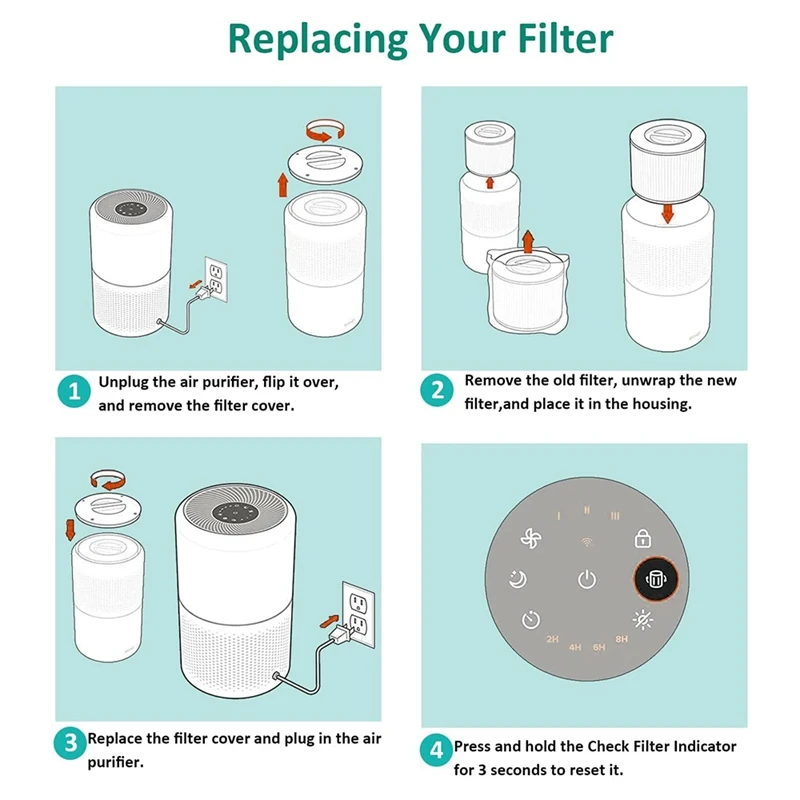 Replacing Your Filter

1 Unplug the air purifier, flip it over, and remove the filter cover.

2 Remove the old filter, unwrap the new filter,and place it in the housing.

3 Replace the filter cover and plug in the air purifier.

I II III

2H 4H 6H 8H

4 Press and hold the Check Filter Indicator for 3 seconds to reset it.