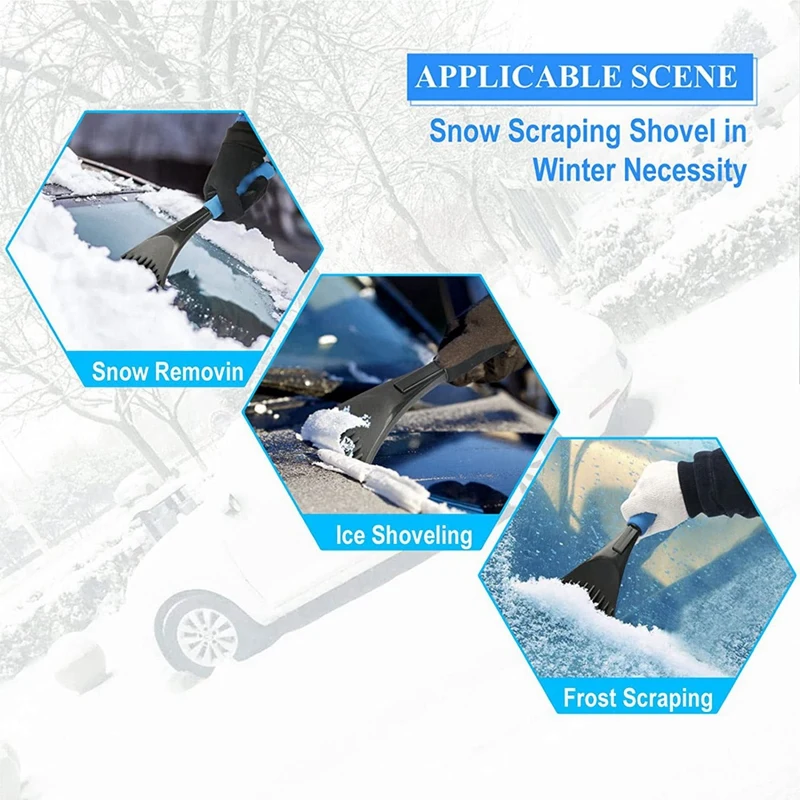 APPLICABLE SCENE

Snow Scraping Shovel in Winter Necessity

Snow Removin

Ice Shoveling

Frost Scraping