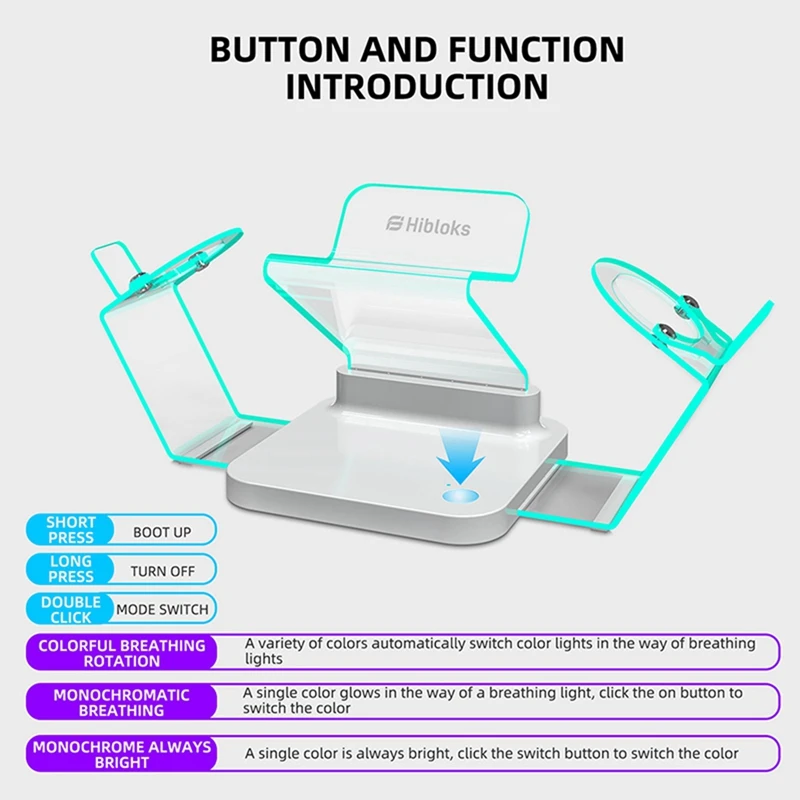 BUTTON AND FUNCTION INTRODUCTION

Hibloks

SHORT PRESS BOOT UP

LONG PRESS TURN OFF

DOUBLE CLICK MODE SWITCH

COLORFUL BREATHING ROTATION A variety of colors automatically switch color lights in the way of breathing lights

MONOCHROMATIC BREATHING A single color glows in the way of a breathing light, click the on button to switch the color

MONOCHROME ALWAYS BRIGHT A single color is always bright, click the switch button to switch the color